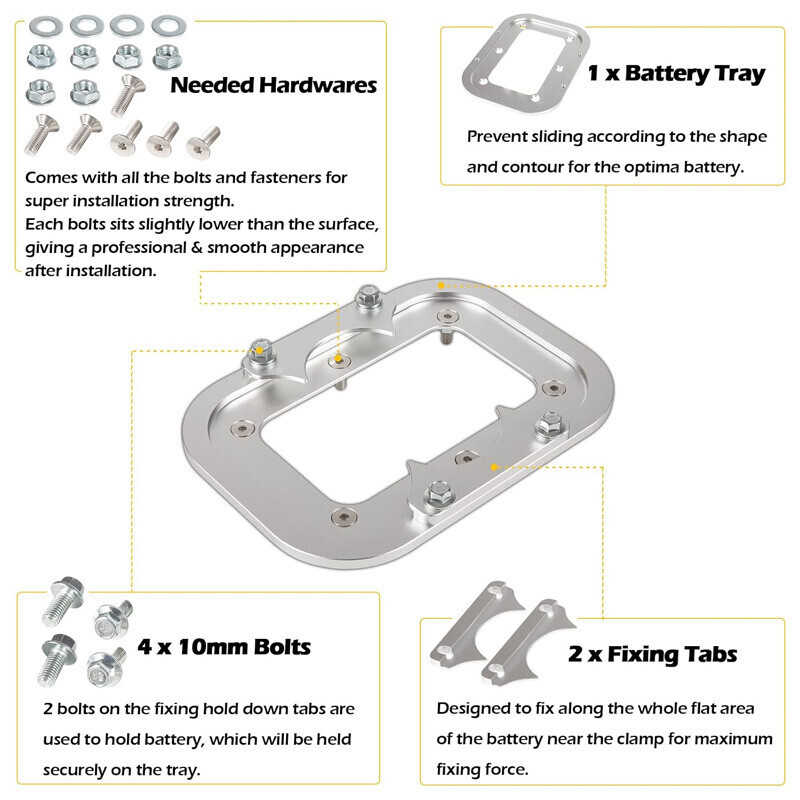 Needed Hardwares

Comes with all the bolts and fasteners for super installation strength.
Each bolts sits slightly lower than the surface, giving a professional & smooth appearance after installation.

1 x Battery Tray

Prevent sliding according to the shape and contour for the optima battery.

4 x 10mm Bolts

2 bolts on the fixing hold down tabs are used to hold battery, which will be held securely on the tray.

2 x Fixing Tabs

Designed to fix along the whole flat area of the battery near the clamp for maximum fixing force.