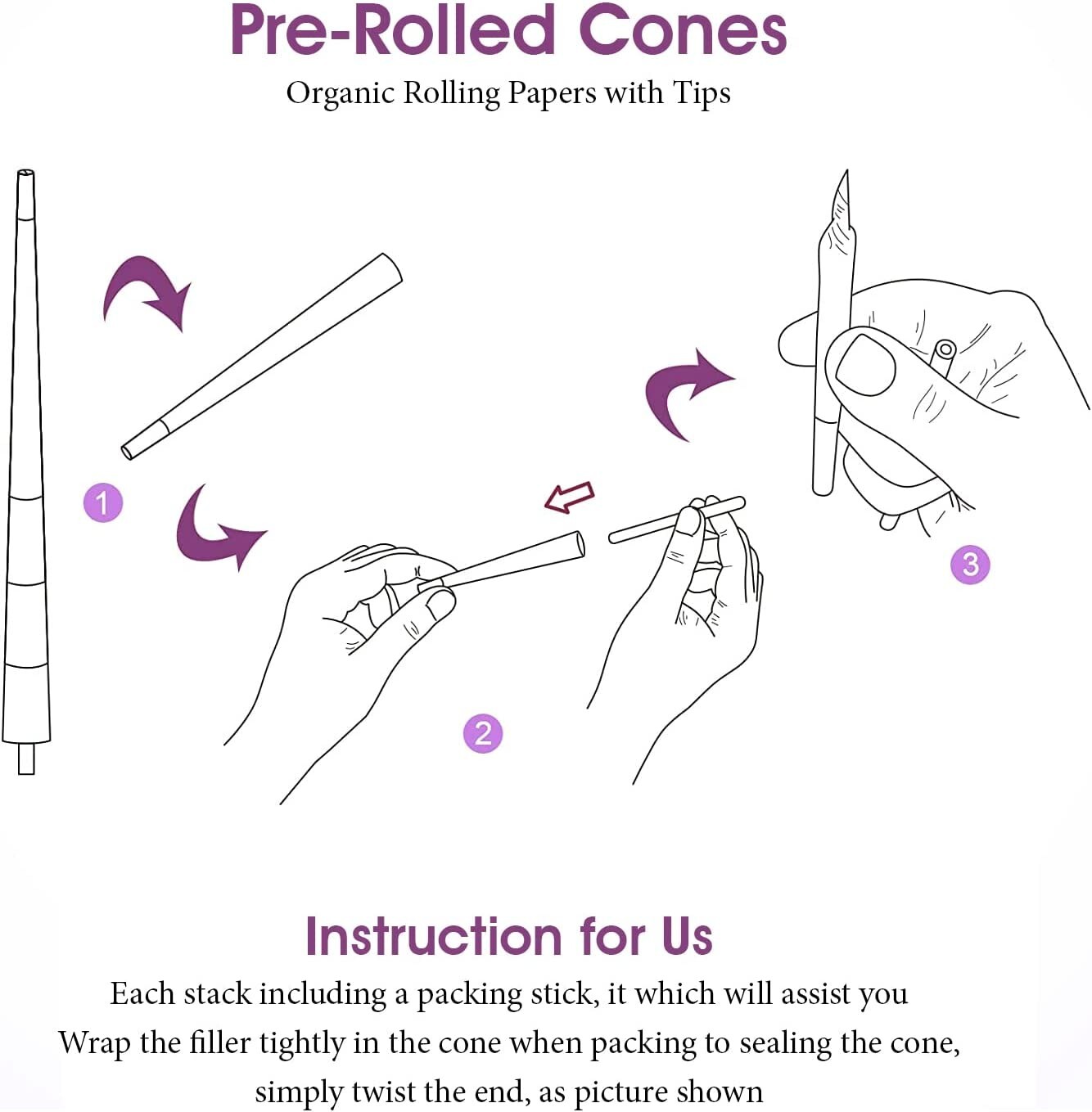 Pre-Rolled Cones
Organic Rolling Papers with Tips

1

2

3

Instruction for Us
Each stack including a packing stick, it which will assist you
Wrap the filler tightly in the cone when packing to sealing the cone,
simply twist the end, as picture shown