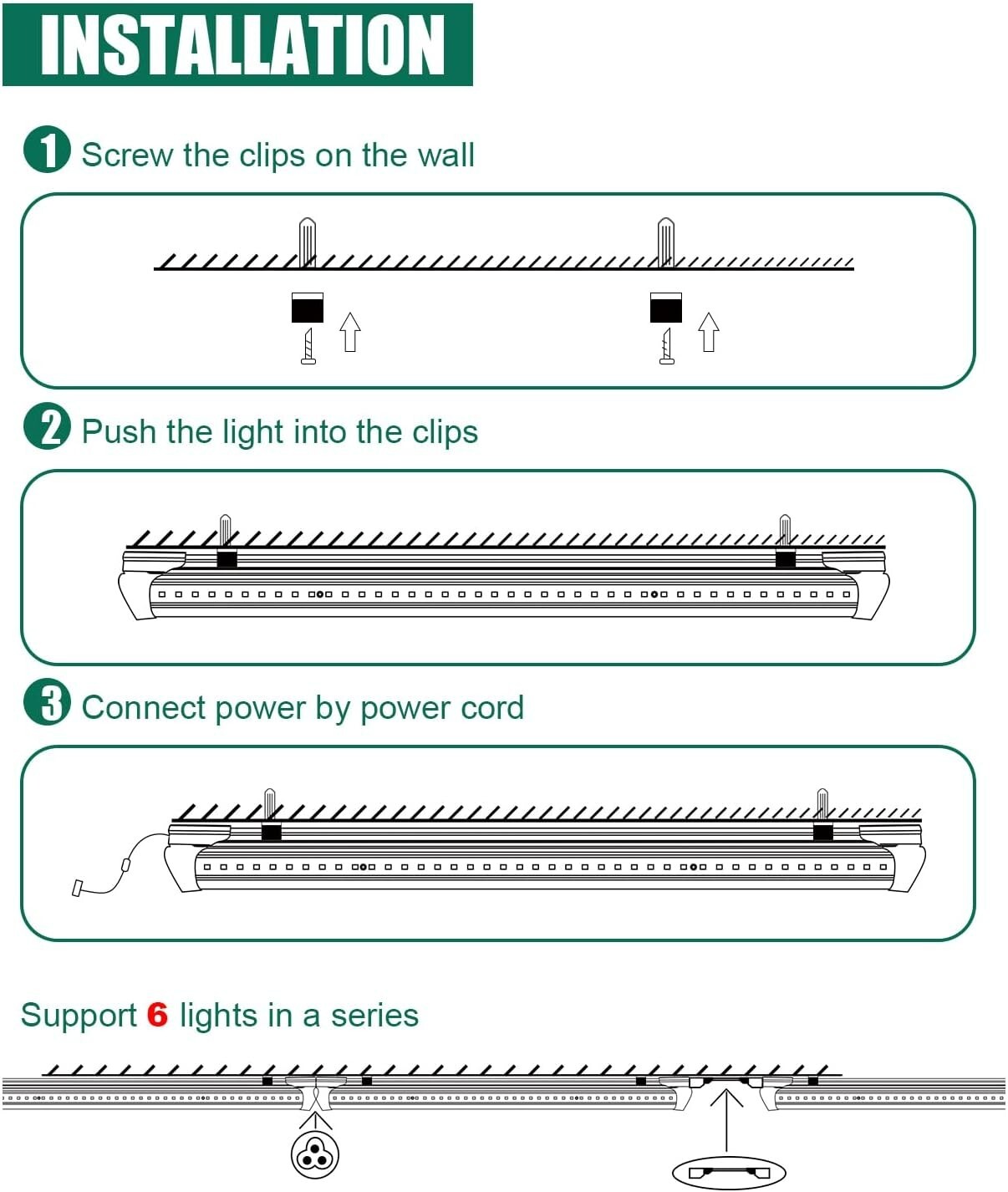 INSTALLATION

1 Screw the clips on the wall

2 Push the light into the clips

3 Connect power by power cord

Support 6 lights in a series