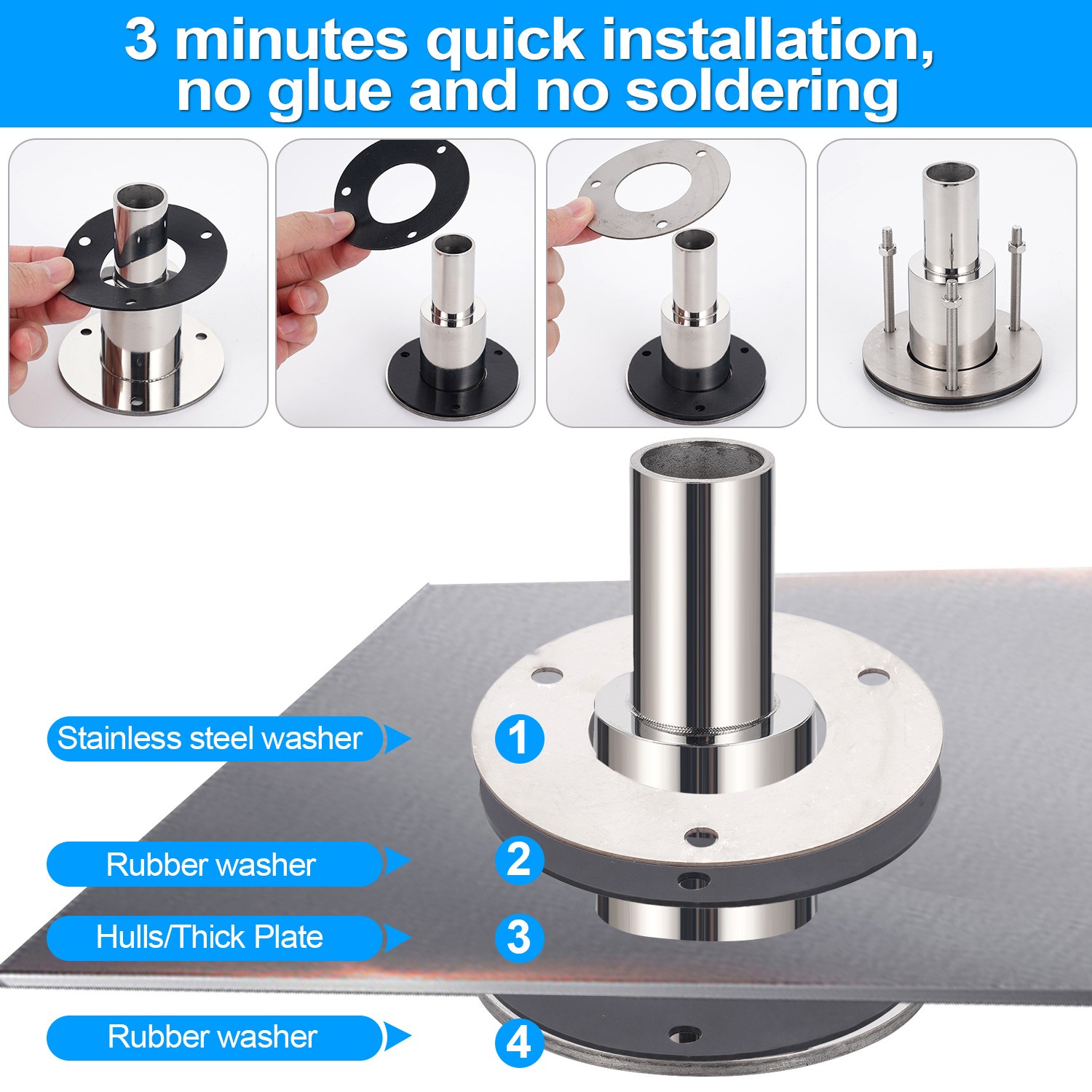 3 minutes quick installation, no glue and no soldering

Stainless steel washer
1

Rubber washer
2

Hulls/Thick Plate
3

Rubber washer
4