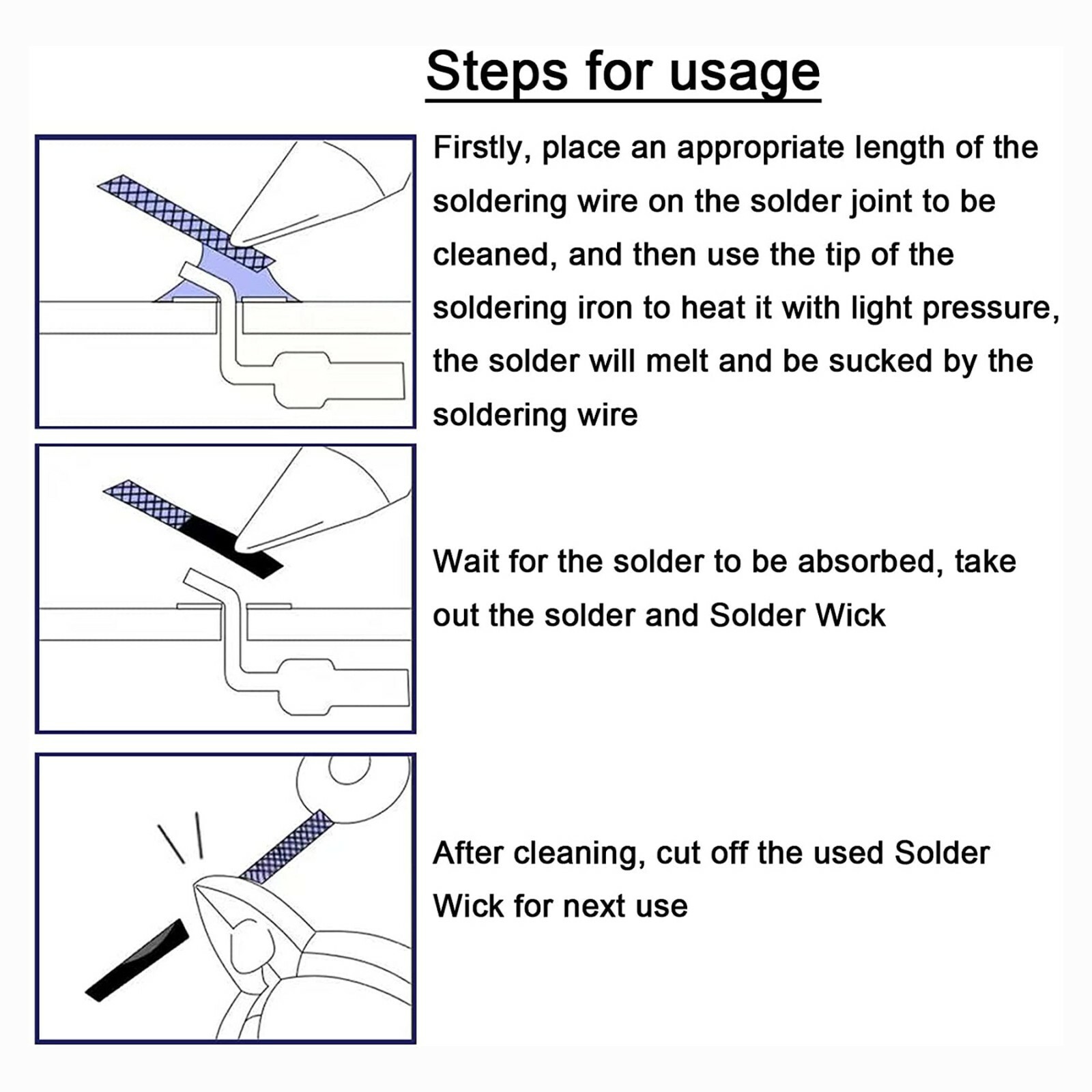 Steps for usage

Firstly, place an appropriate length of the soldering wire on the solder joint to be cleaned, and then use the tip of the soldering iron to heat it with light pressure, the solder will melt and be sucked by the soldering wire

Wait for the solder to be absorbed, take out the solder and Solder Wick

After cleaning, cut off the used Solder Wick for next use