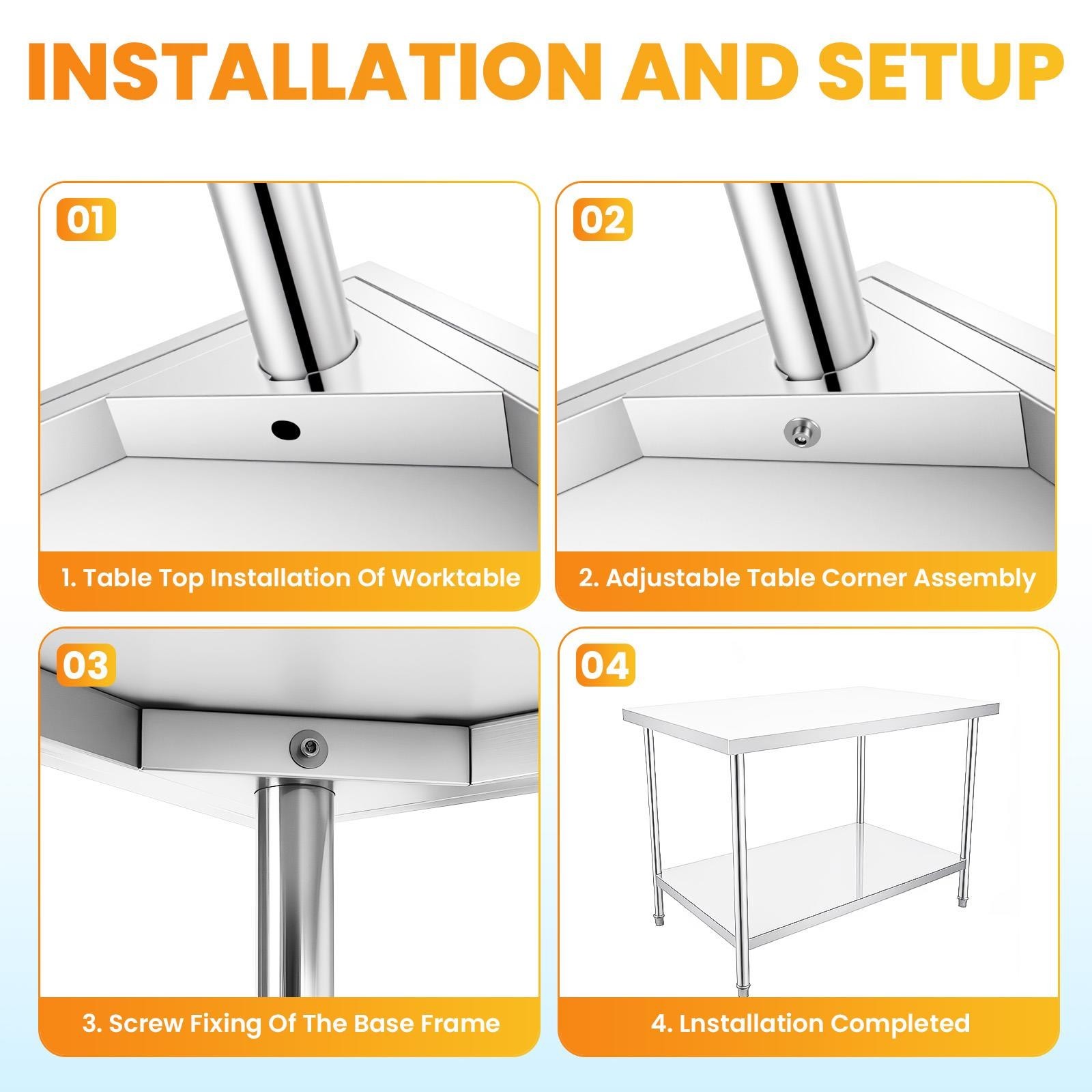 INSTALLATION AND SETUP

01

1. Table Top Installation Of Worktable

02

2. Adjustable Table Corner Assembly

03

3. Screw Fixing Of The Base Frame

04

4. Lnstallation Completed