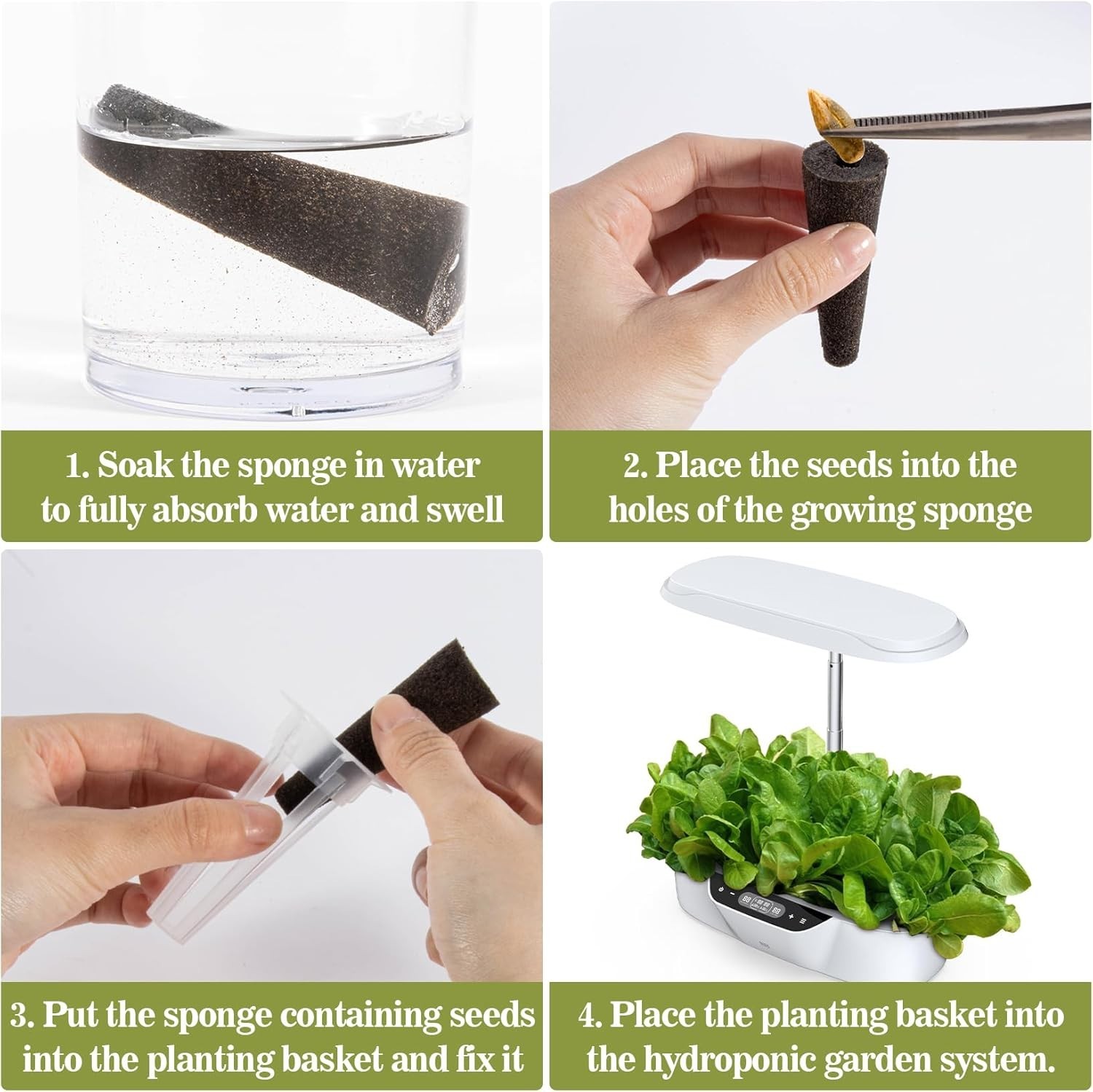 1. Soak the sponge in water to fully absorb water and swell

2. Place the seeds into the holes of the growing sponge

3. Put the sponge containing seeds into the planting basket and fix it

4. Place the planting basket into the hydroponic garden system.