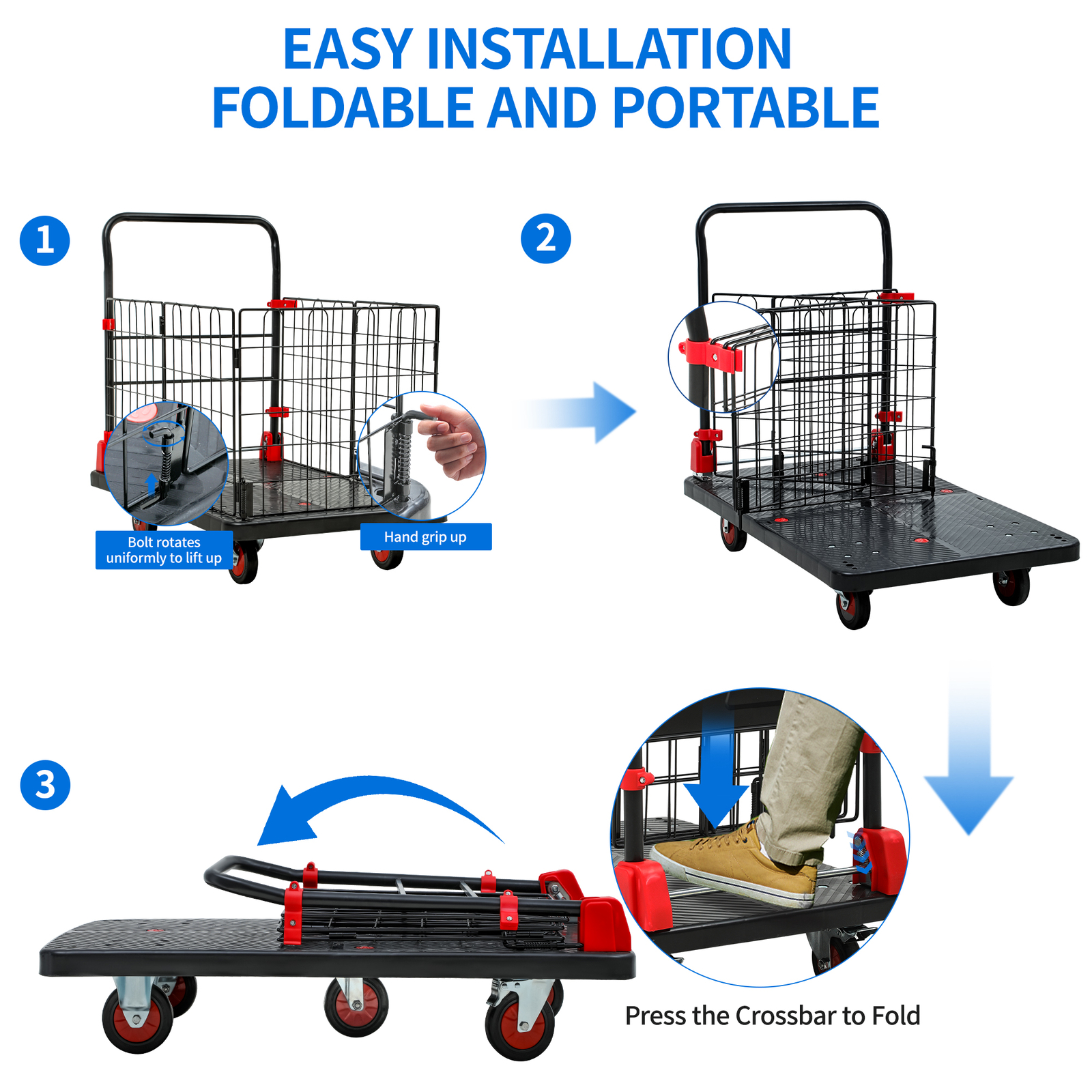 EASY INSTALLATION
FOLDABLE AND PORTABLE

1

Bolt rotates uniformly to lift up

Hand grip up

2

3

Press the Crossbar to Fold