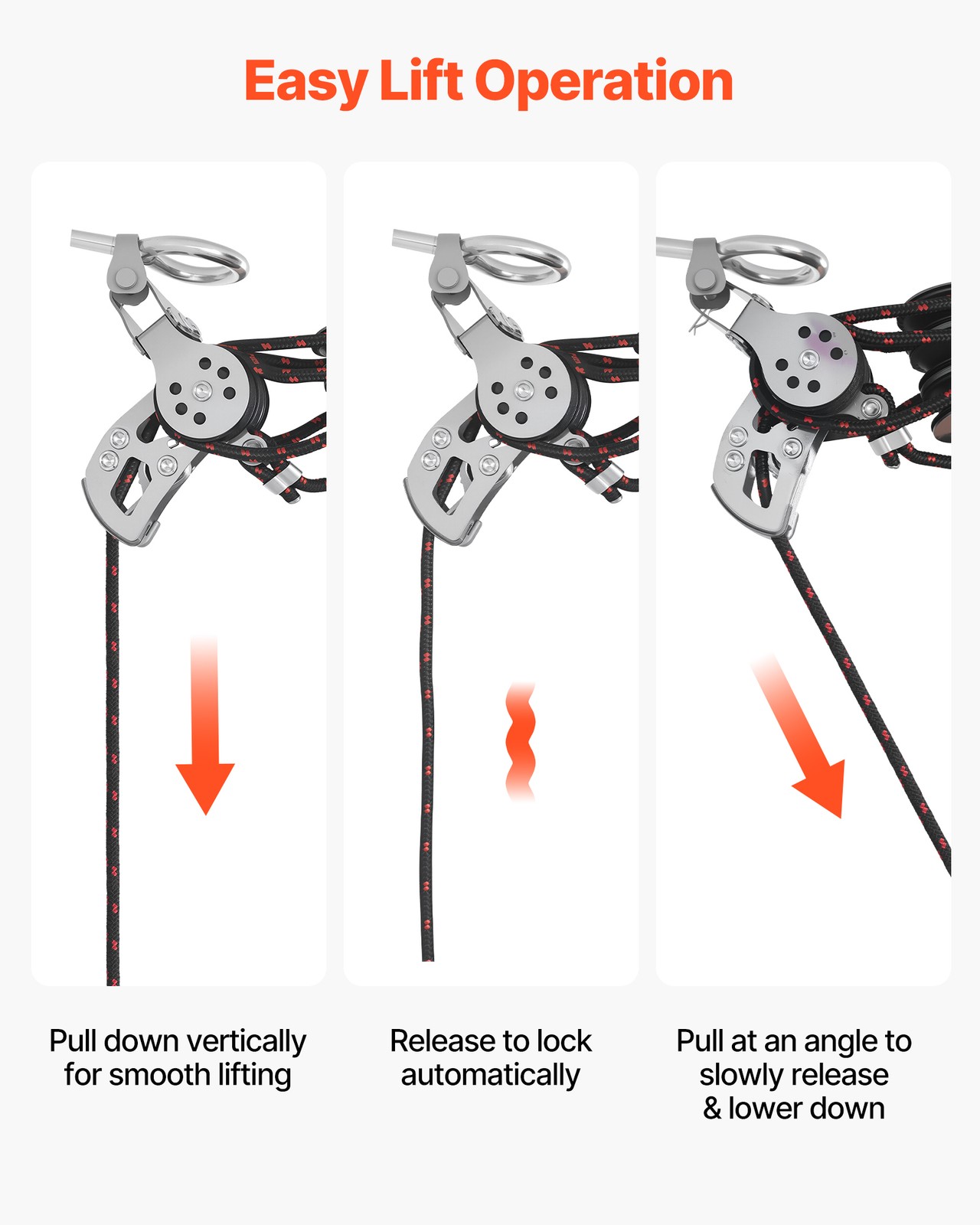 Easy Lift Operation

Pull down vertically for smooth lifting

Release to lock automatically

Pull at an angle to slowly release & lower down