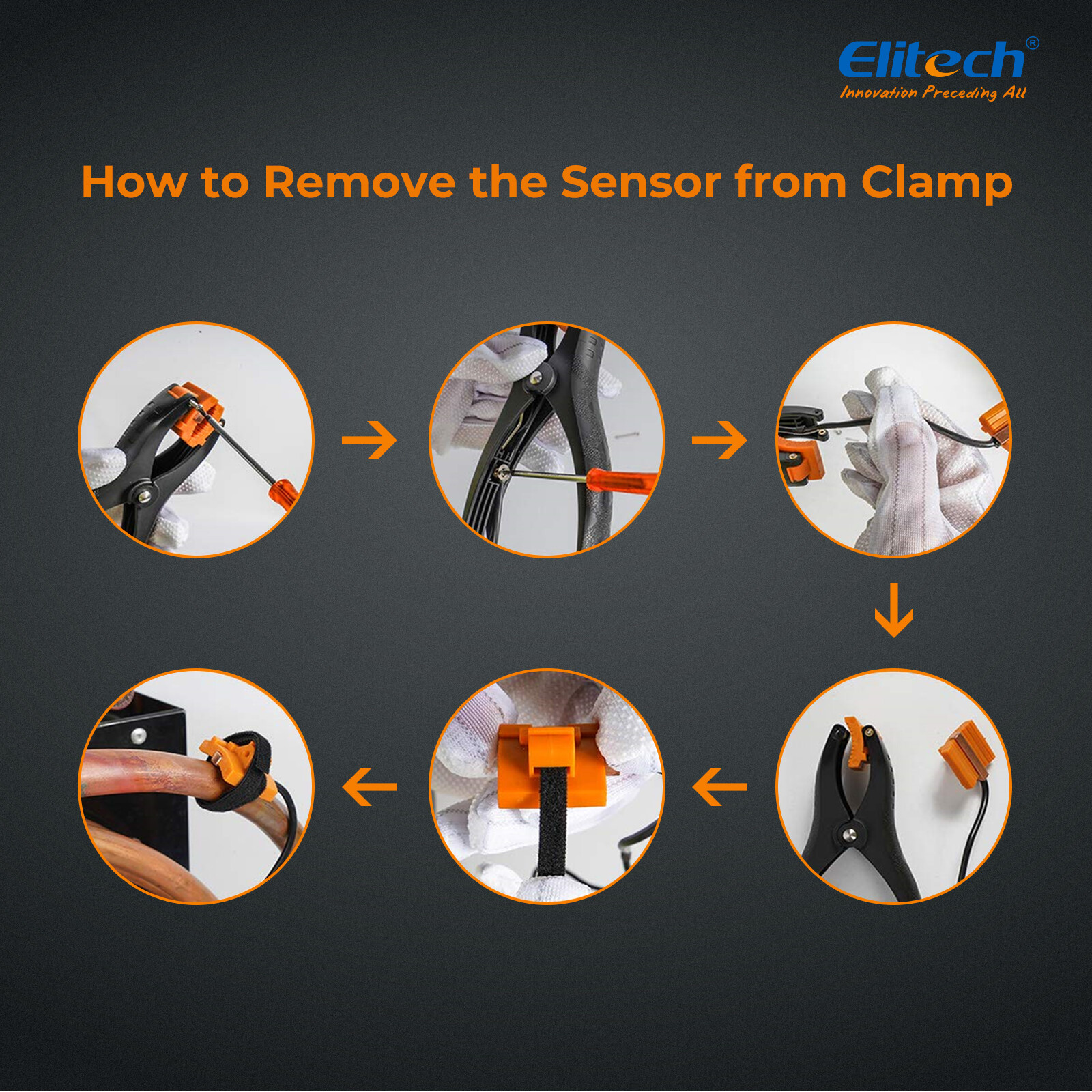 Elitech®
Innovation Preceding All

How to Remove the Sensor from Clamp