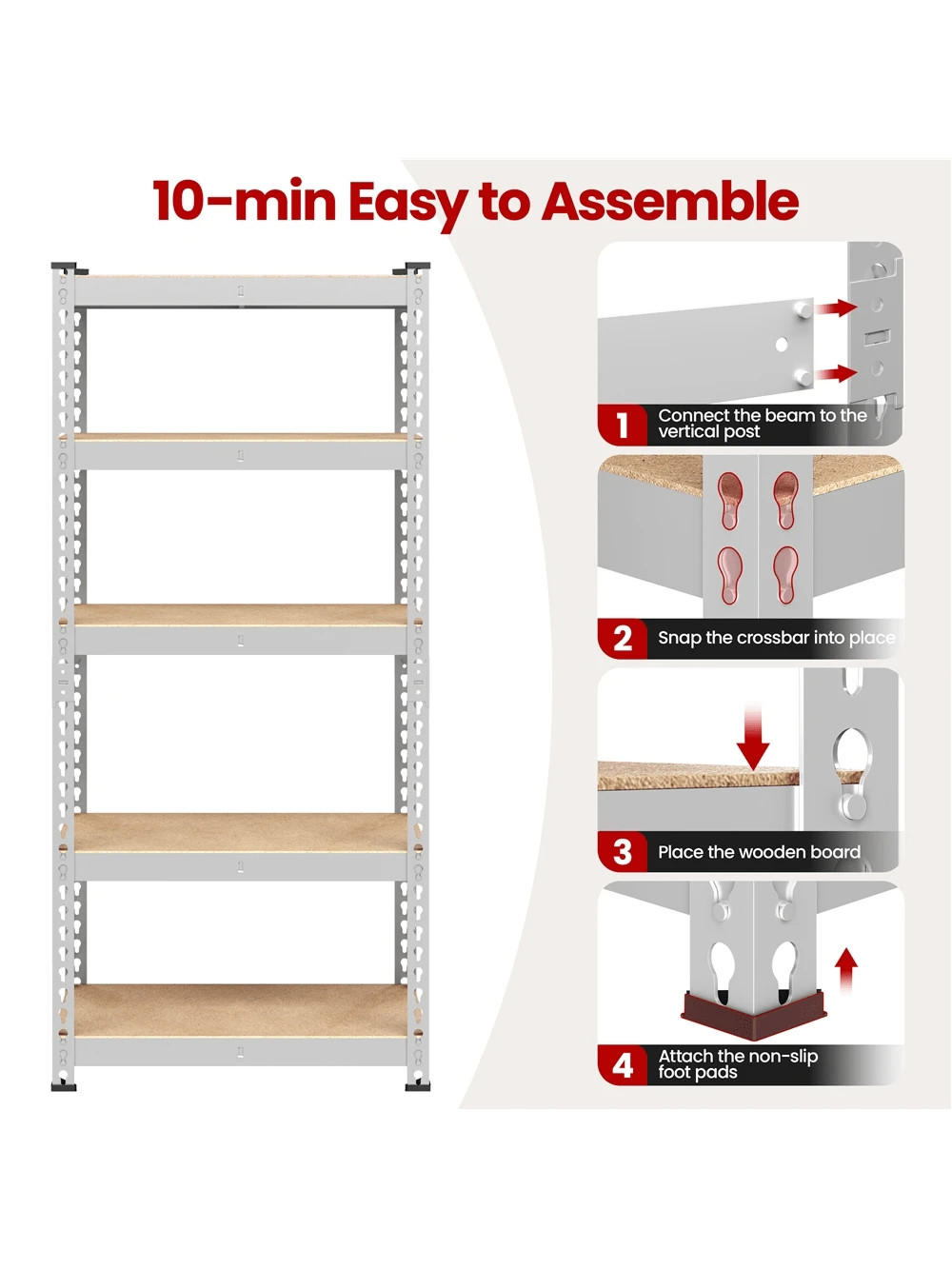 10-min Easy to Assemble

1 Connect the beam to the vertical post

2 Snap the crossbar into place

3 Place the wooden board

4 Attach the non-slip foot pads