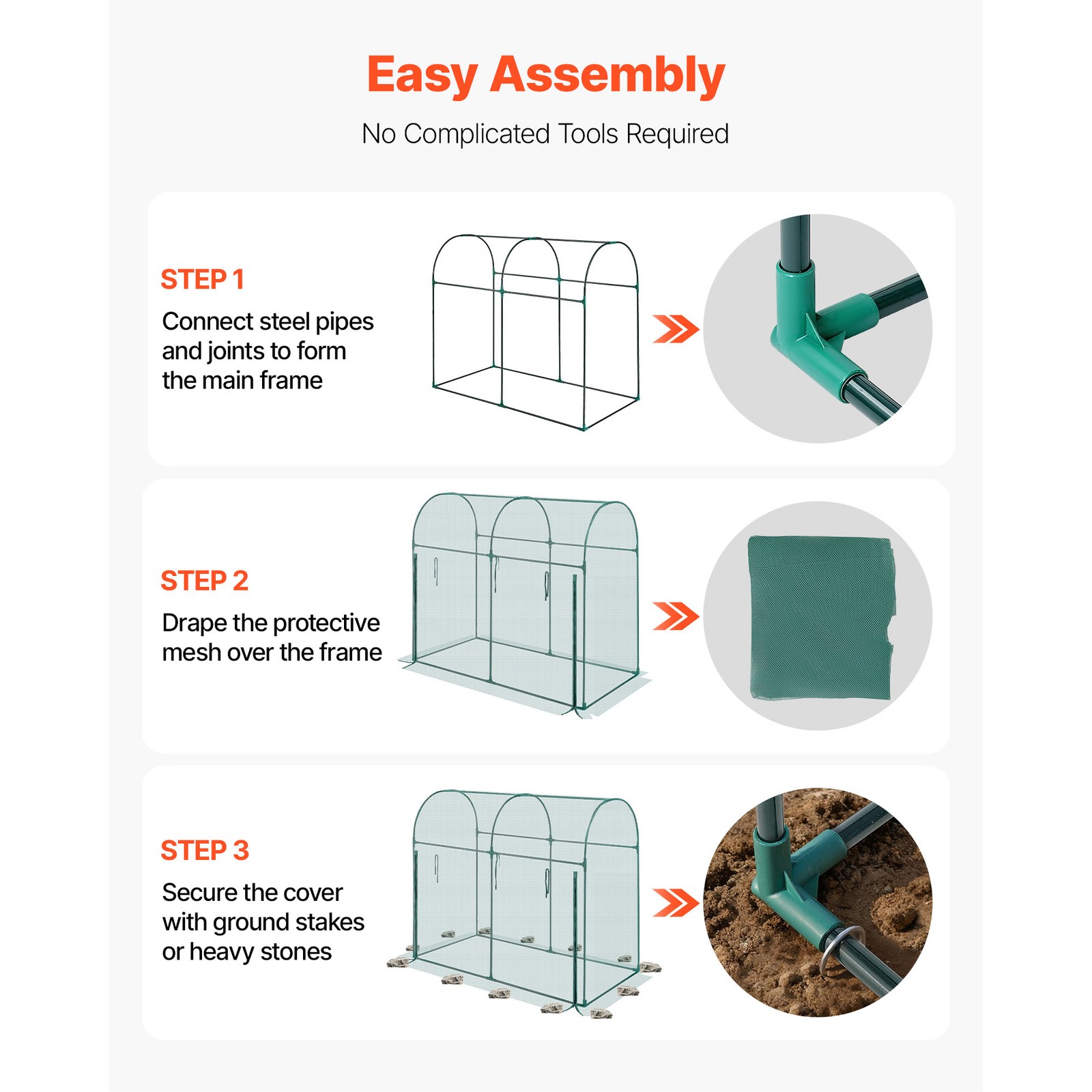 Easy Assembly

No Complicated Tools Required

STEP 1

Connect steel pipes and joints to form the main frame

STEP 2

Drape the protective mesh over the frame

STEP 3

Secure the cover with ground stakes or heavy stones