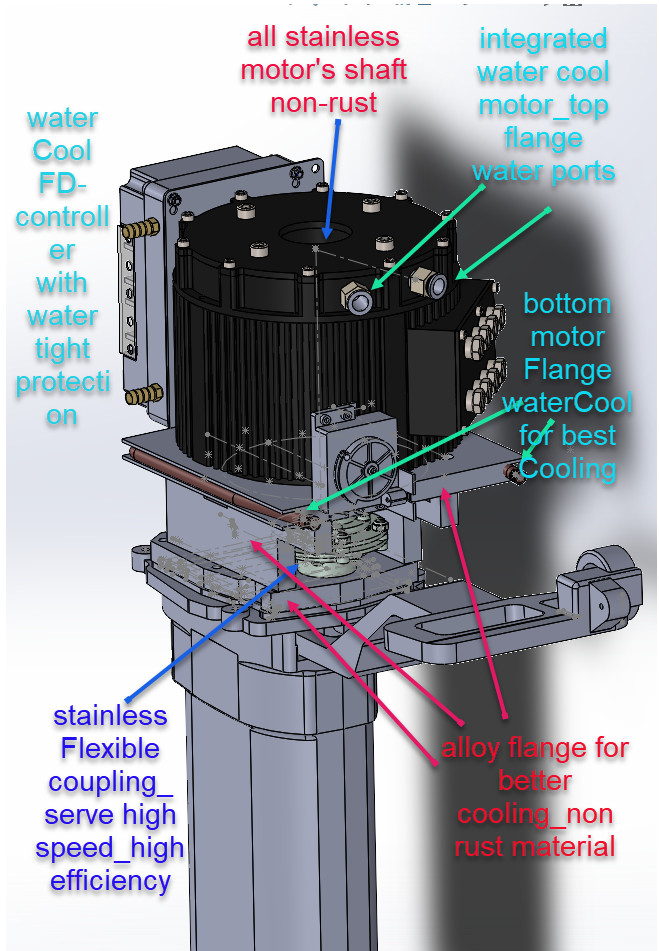 all stainless motor's shaft non-rust

integrated water cool motor_top flange water ports

water Cool FD-controller with water tight protection

bottom motor Flange waterCool for best Cooling

stainless Flexible coupling_ serve high speed_high efficiency

alloy flange for better cooling_non rust material