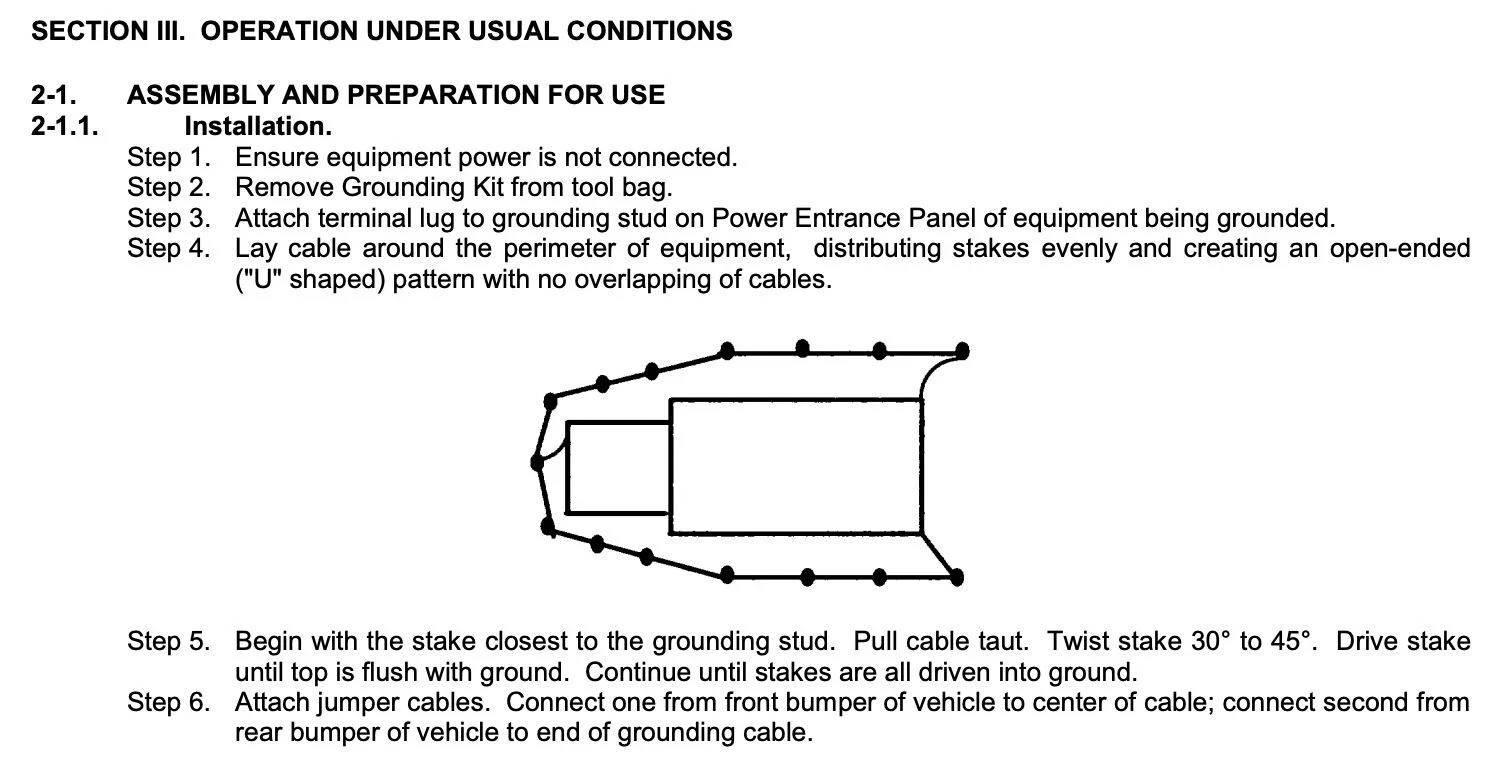 SECTION III. OPERATION UNDER USUAL CONDITIONS

2-1. ASSEMBLY AND PREPARATION FOR USE
2-1.1. Installation.
Step 1. Ensure equipment power is not connected.
Step 2. Remove Grounding Kit from tool bag.
Step 3. Attach terminal lug to grounding stud on Power Entrance Panel of equipment being grounded.
Step 4. Lay cable around the perimeter of equipment, distributing stakes evenly and creating an open-ended ("U" shaped) pattern with no overlapping of cables.

Step 5. Begin with the stake closest to the grounding stud. Pull cable taut. Twist stake 30° to 45°. Drive stake until top is flush with ground. Continue until stakes are all driven into ground.
Step 6. Attach jumper cables. Connect one from front bumper of vehicle to center of cable; connect second from rear bumper of vehicle to end of grounding cable.