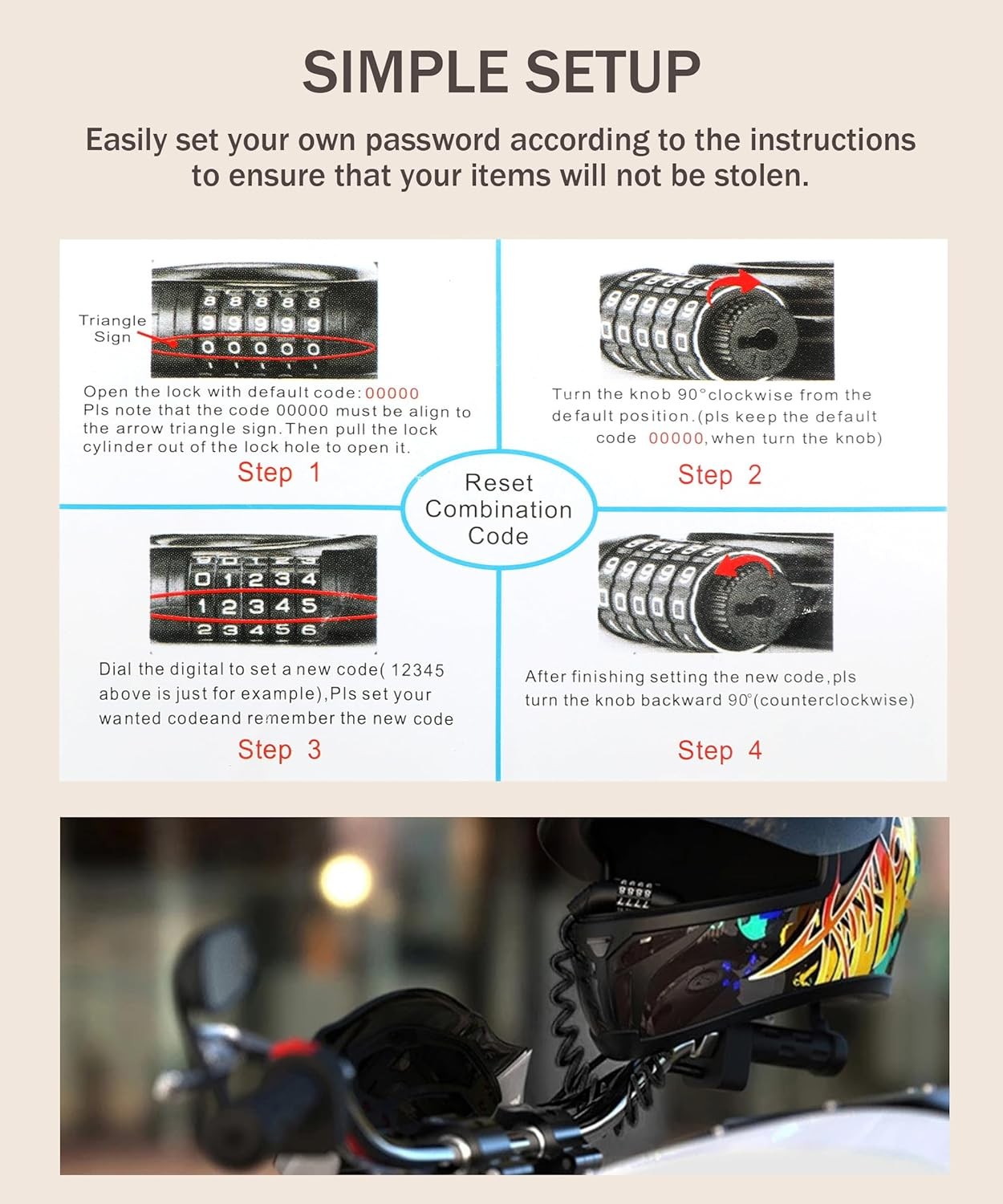 SIMPLE SETUP

Easily set your own password according to the instructions to ensure that your items will not be stolen.

Triangle Sign

8 8 8 8 8
9 9 9 9 9
0 0 0 0 0

Open the lock with default code: 00000
Pls note that the code 00000 must be align to the arrow triangle sign. Then pull the lock cylinder out of the lock hole to open it.

Step 1

Turn the knob 90°clockwise from the default position.(pls keep the default code 00000, when turn the knob)

Step 2

Reset Combination Code

0 1 2 3 4
1 2 3 4 5
2 3 4 5 6

Dial the digital to set a new code( 12345 above is just for example),Pls set your wanted codeand remember the new code

Step 3

After finishing setting the new code,pls turn the knob backward 90°(counterclockwise)

Step 4