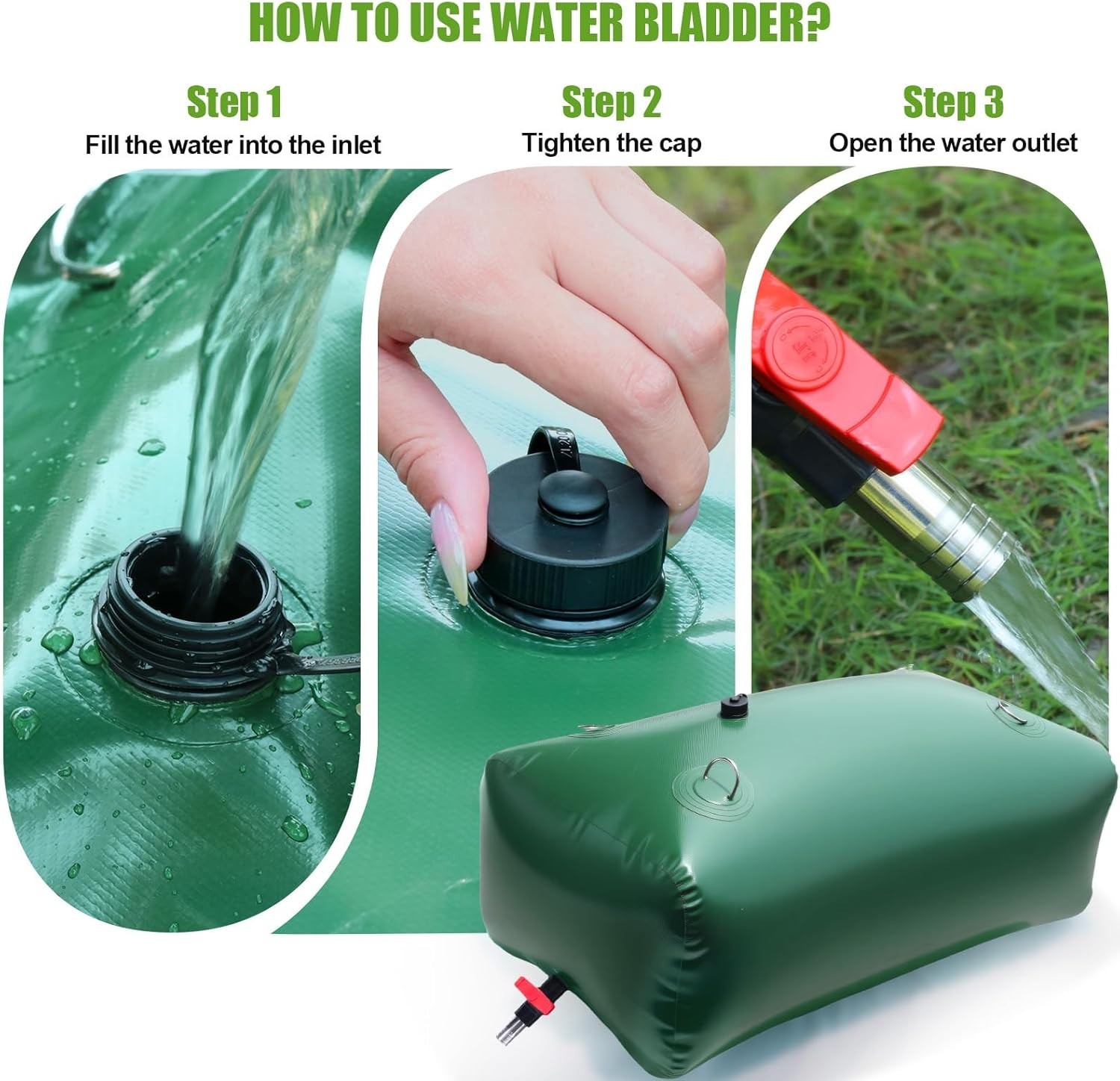 HOW TO USE WATER BLADDER?

Step 1
Fill the water into the inlet

Step 2
Tighten the cap

Step 3
Open the water outlet