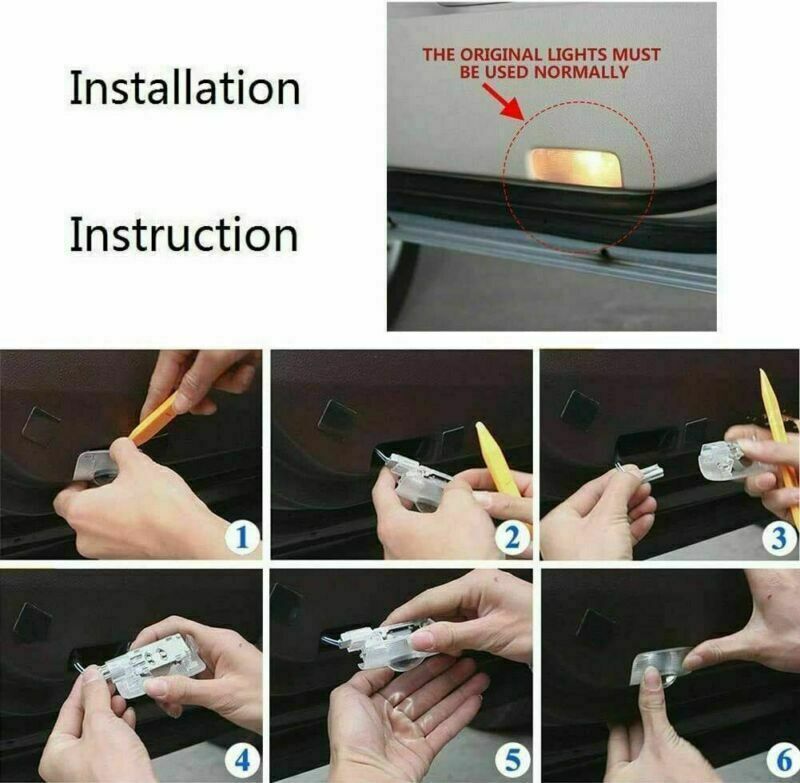 Installation

Instruction

THE ORIGINAL LIGHTS MUST BE USED NORMALLY

1

2

3

4

5

6