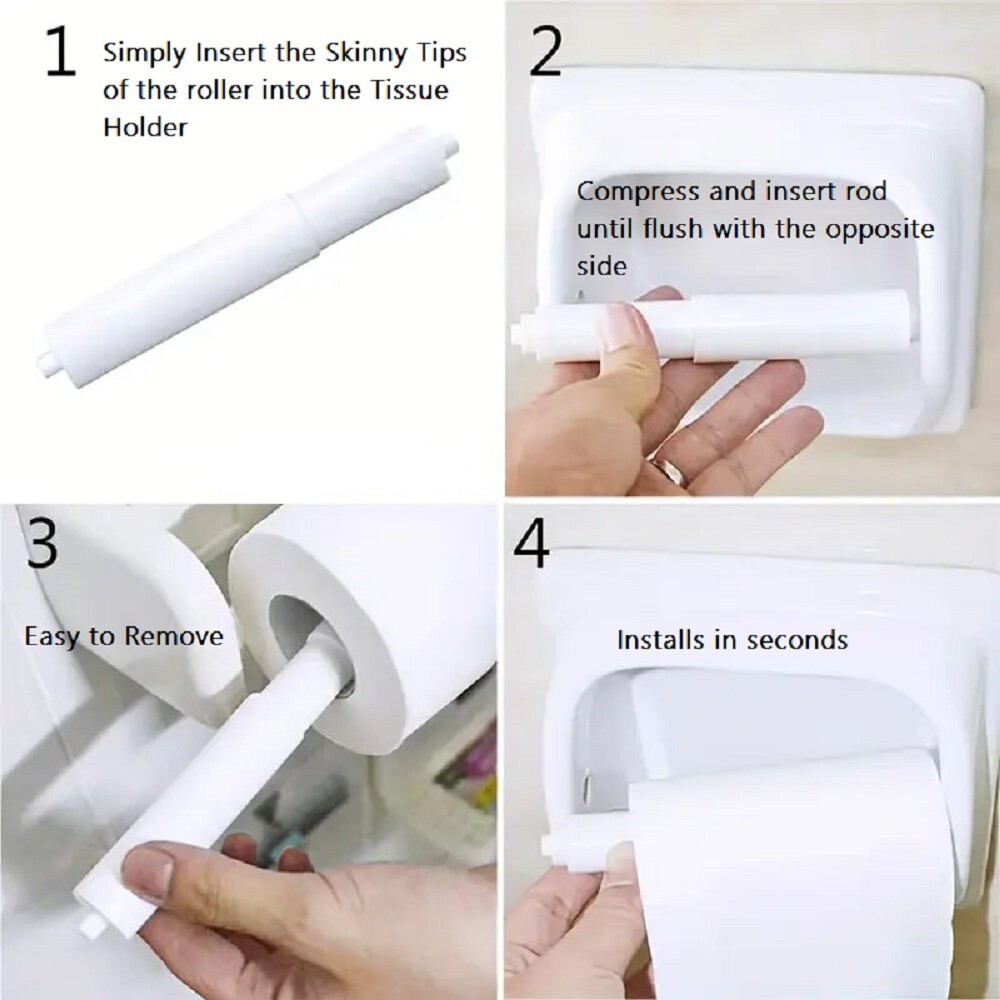 1 Simply Insert the Skinny Tips of the roller into the Tissue Holder

2

Compress and insert rod until flush with the opposite side

3

Easy to Remove

4

Installs in seconds