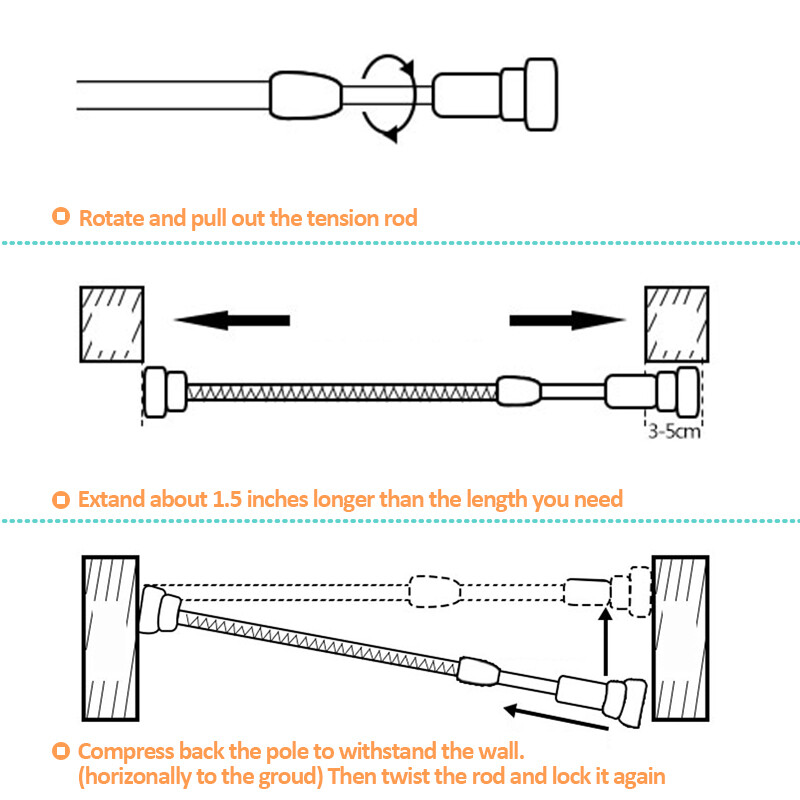 Rotate and pull out the tension rod

3-5cm

Extand about 1.5 inches longer than the length you need

Compress back the pole to withstand the wall. (horizonally to the groud) Then twist the rod and lock it again