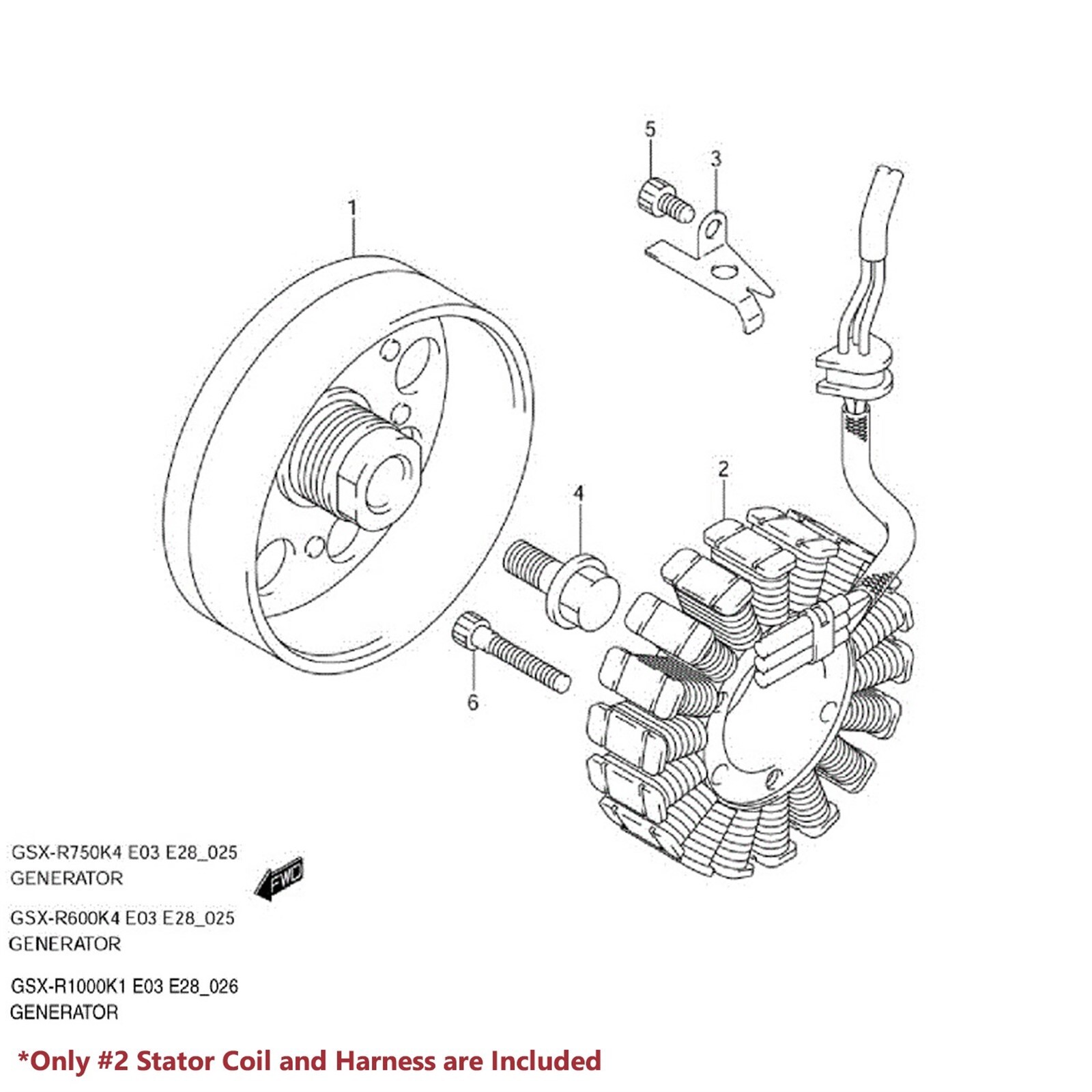 5
3
1
2
4
6

GSX-R750K4 E03 E28_025
GENERATOR

FWD

GSX-R600K4 E03 E28_025
GENERATOR

GSX-R1000K1 E03 E28_026
GENERATOR

*Only #2 Stator Coil and Harness are Included