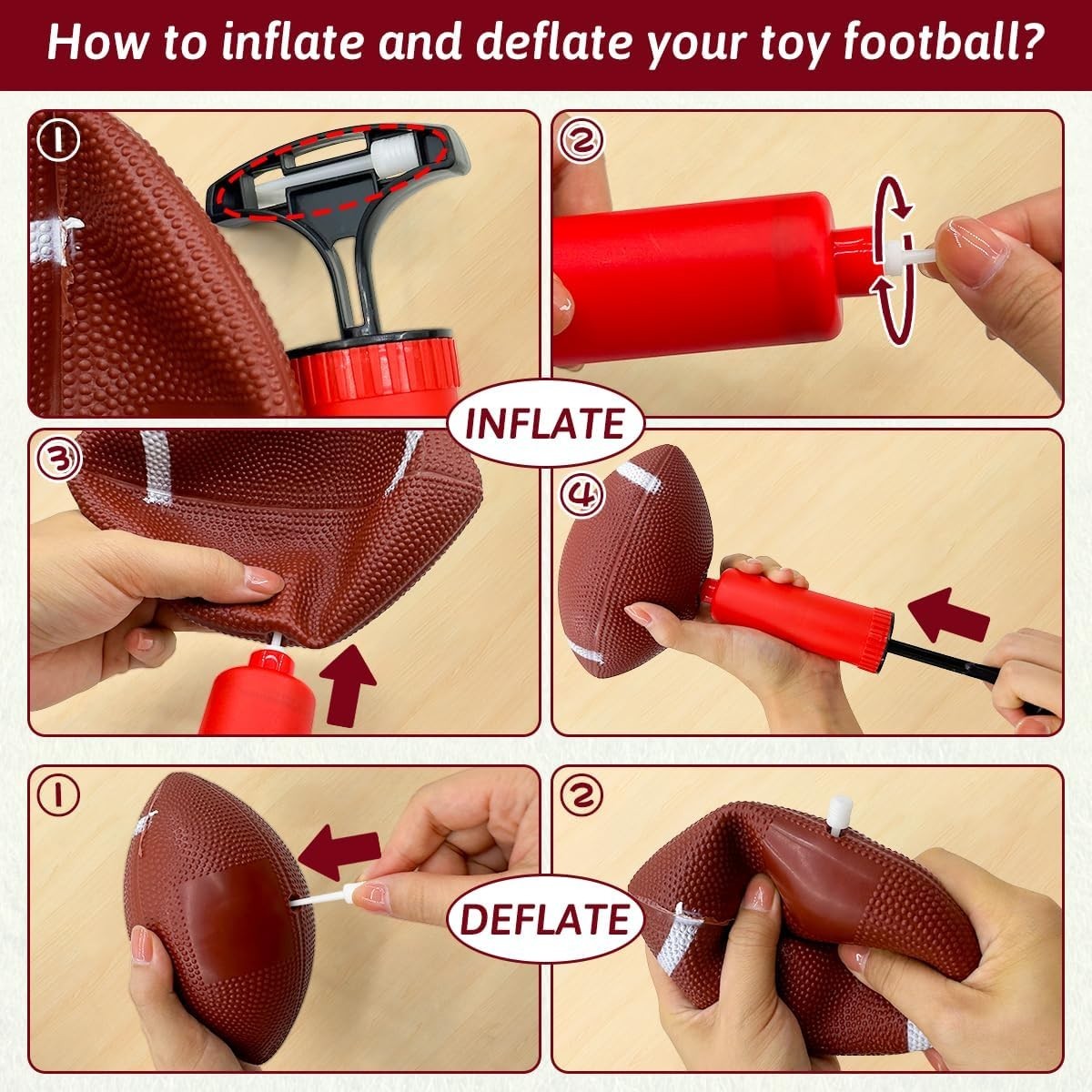 How to inflate and deflate your toy football?

①

②

INFLATE

③

④

①

②

DEFLATE