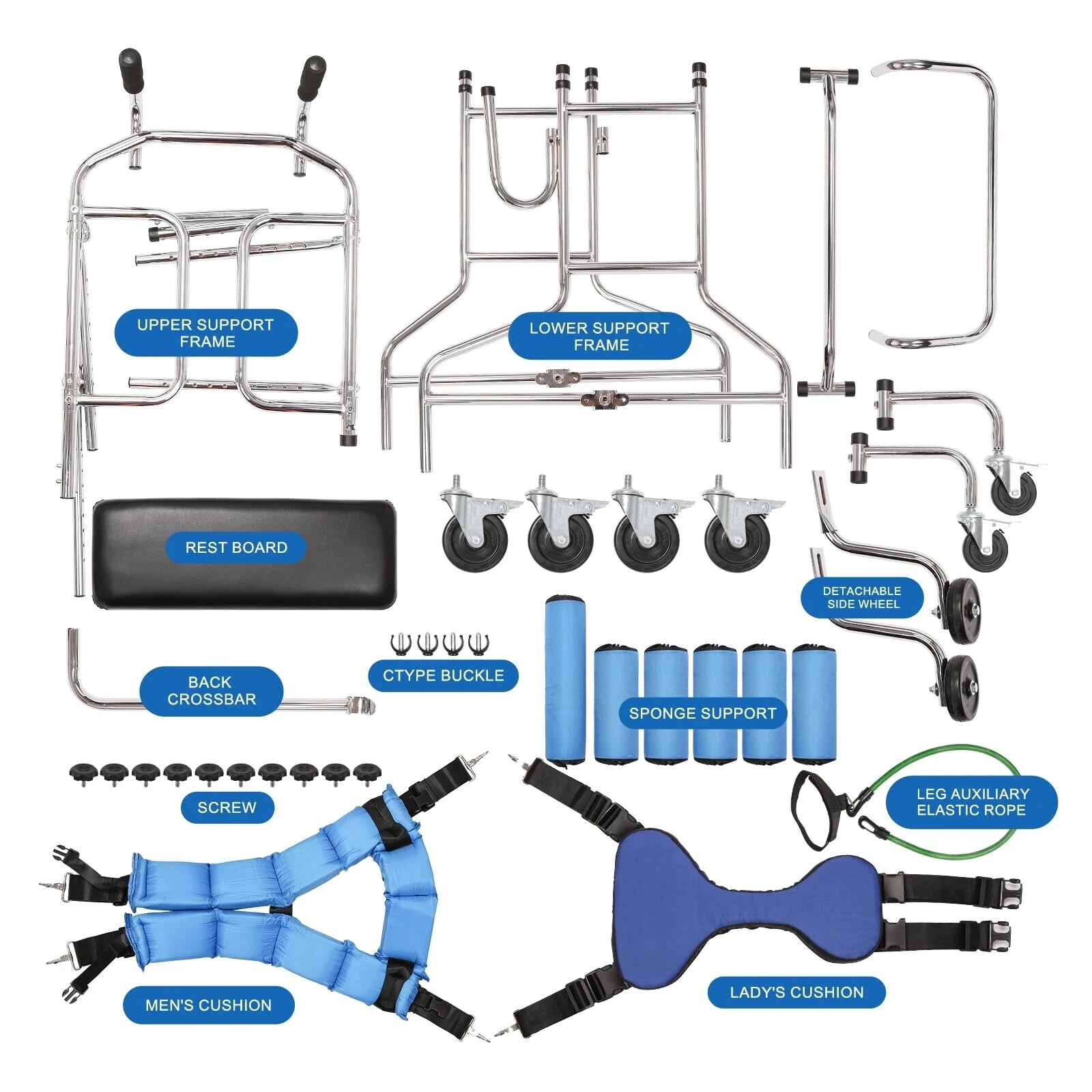 UPPER SUPPORT FRAME

LOWER SUPPORT FRAME

REST BOARD

DETACHABLE SIDE WHEEL

BACK CROSSBAR

CTYPE BUCKLE

SPONGE SUPPORT

SCREW

LEG AUXILIARY ELASTIC ROPE

MEN'S CUSHION

LADY'S CUSHION