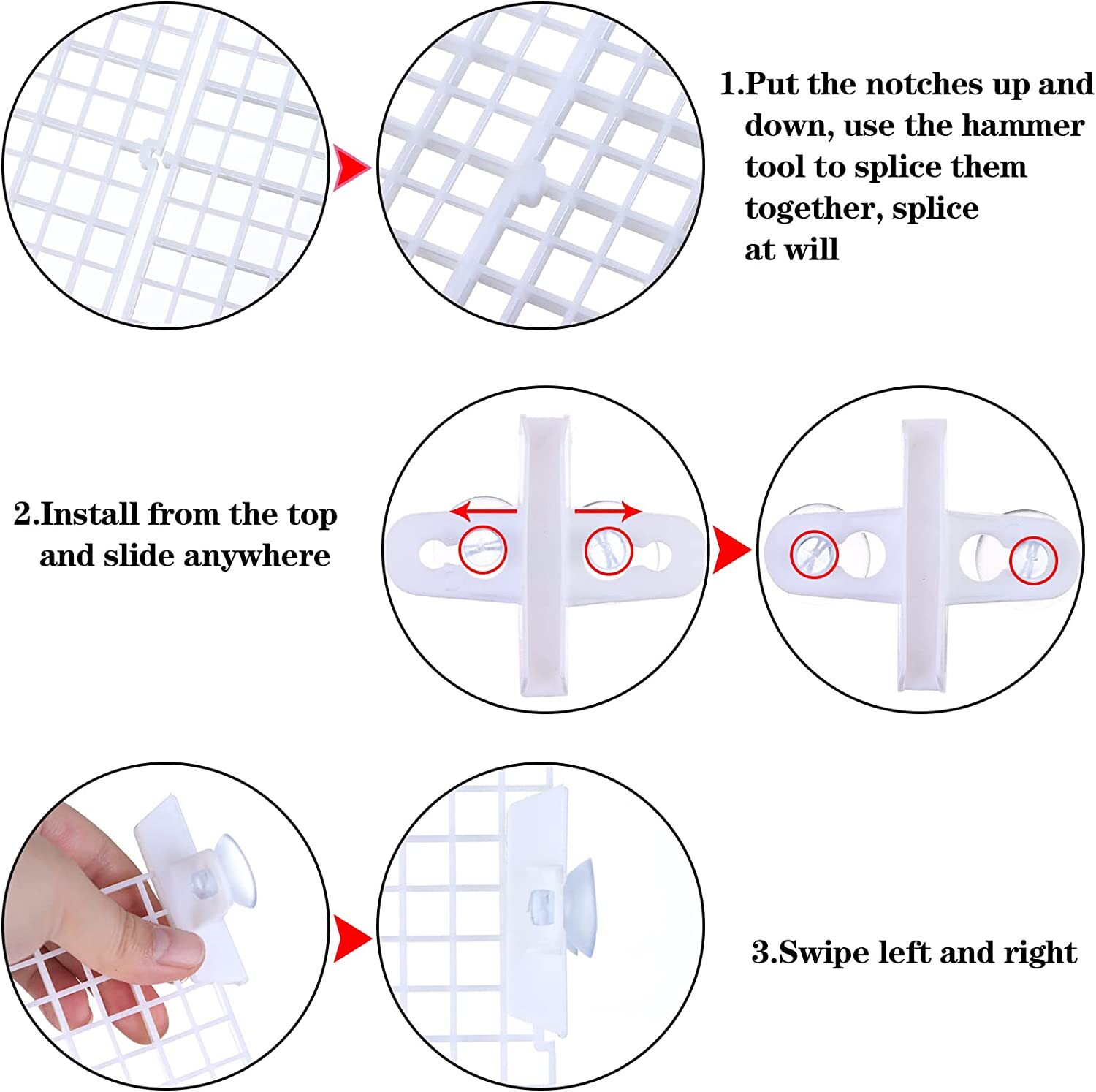 1.Put the notches up and down, use the hammer tool to splice them together, splice at will

2.Install from the top and slide anywhere

3.Swipe left and right