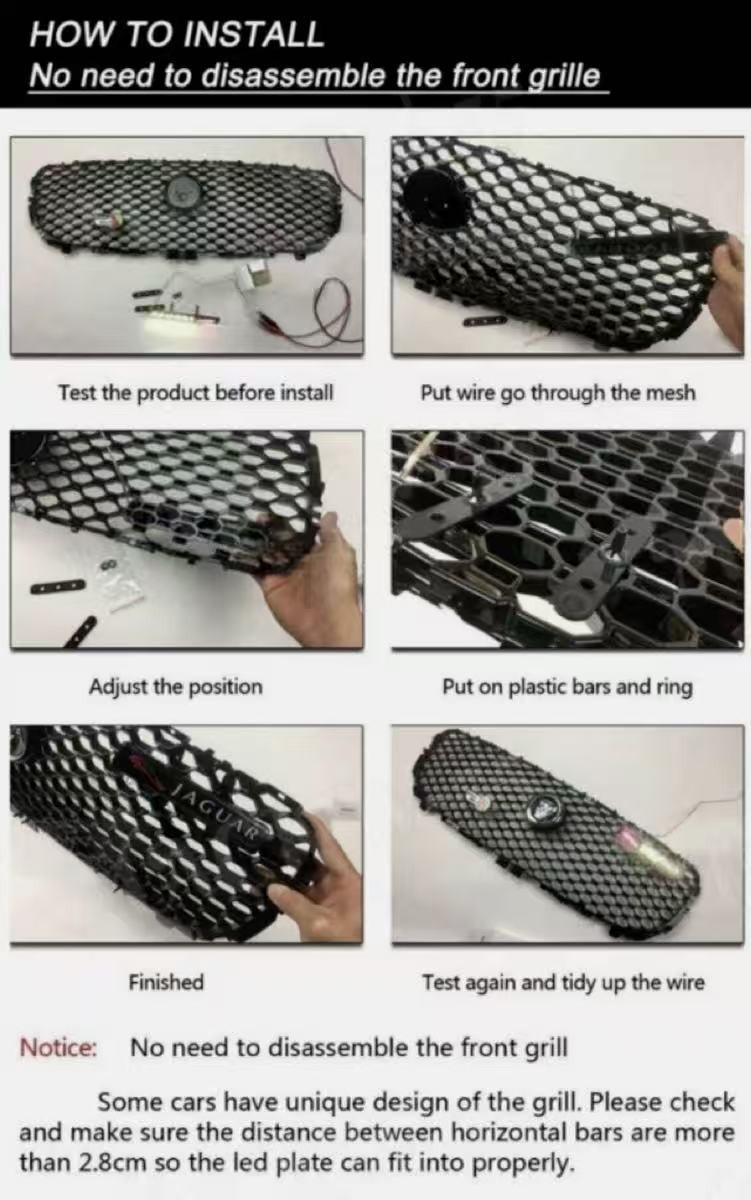 HOW TO INSTALL
No need to disassemble the front grille

Test the product before install

Put wire go through the mesh

Adjust the position

Put on plastic bars and ring

JAGUAR

Finished

Test again and tidy up the wire

Notice: No need to disassemble the front grill

Some cars have unique design of the grill. Please check and make sure the distance between horizontal bars are more than 2.8cm so the led plate can fit into properly.