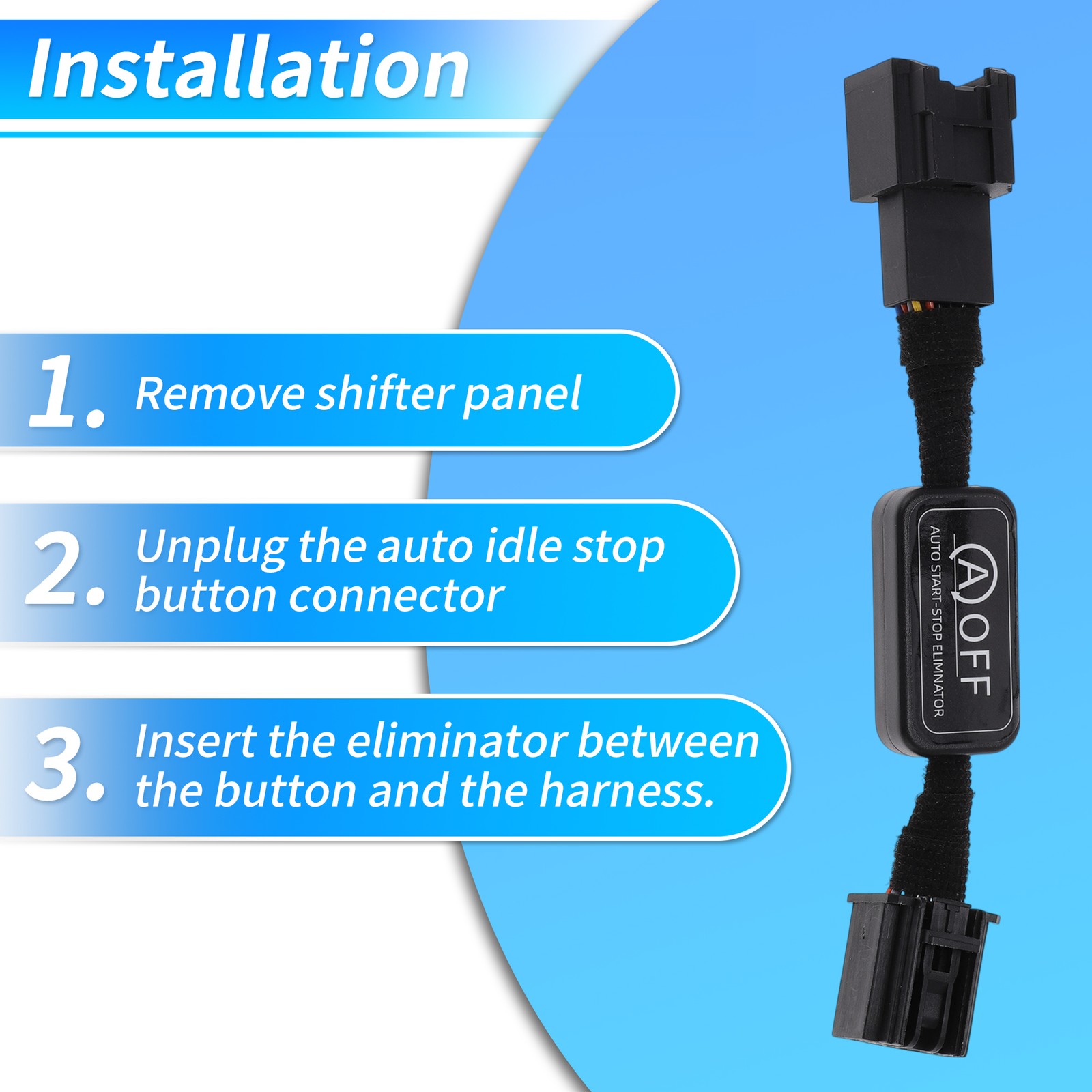 Installation

1. Remove shifter panel

2. Unplug the auto idle stop button connector

3. Insert the eliminator between the button and the harness.

A OFF
AUTO START-STOP ELIMINATOR