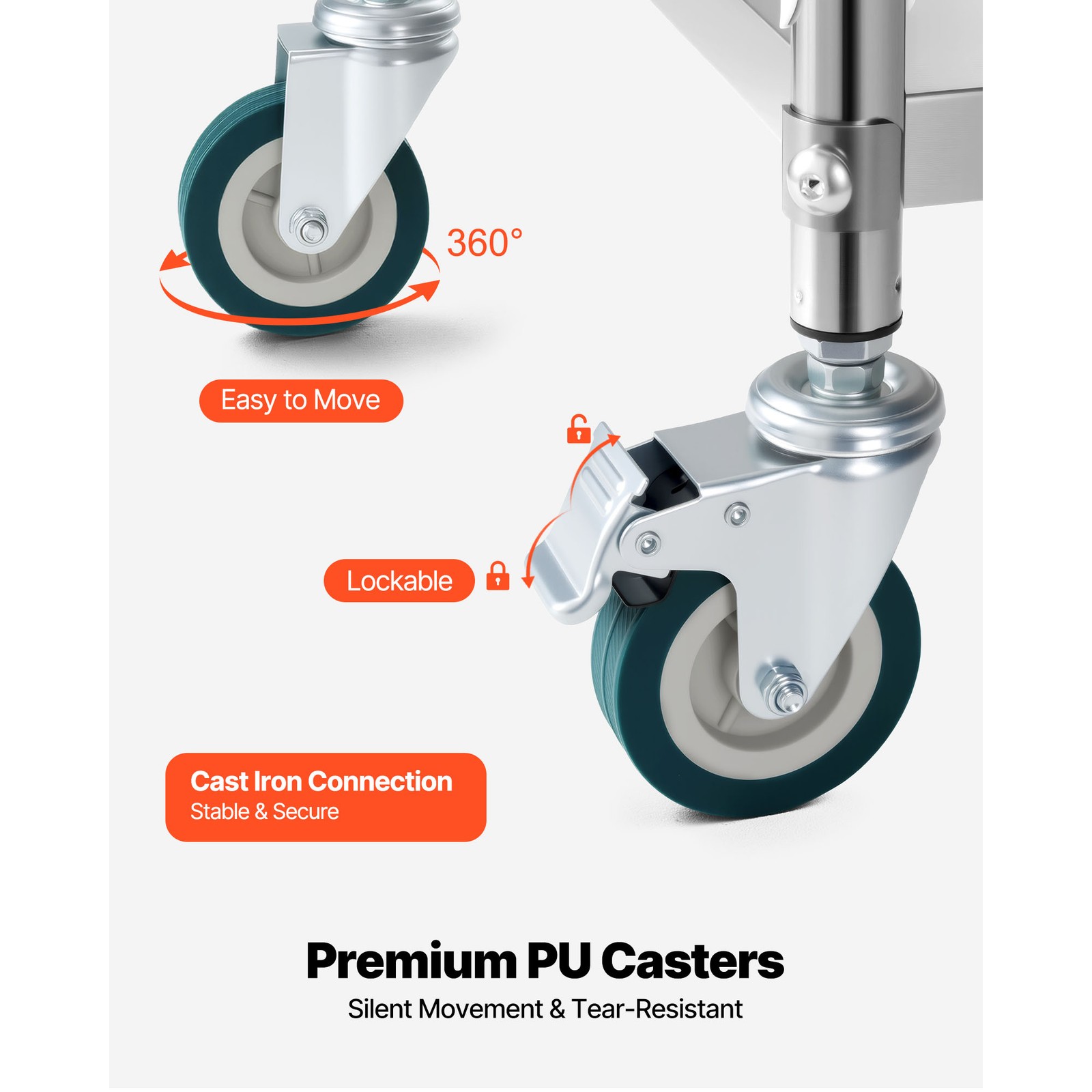 360°

Easy to Move

Lockable

Cast Iron Connection
Stable & Secure

Premium PU Casters
Silent Movement & Tear-Resistant