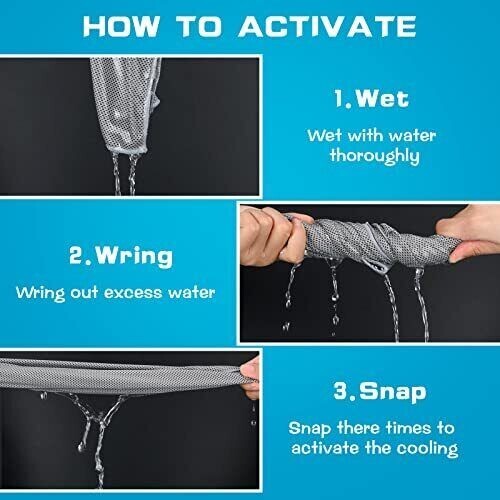 HOW TO ACTIVATE

1.Wet

Wet with water thoroughly

2.Wring

Wring out excess water

3.Snap

Snap there times to activate the cooling