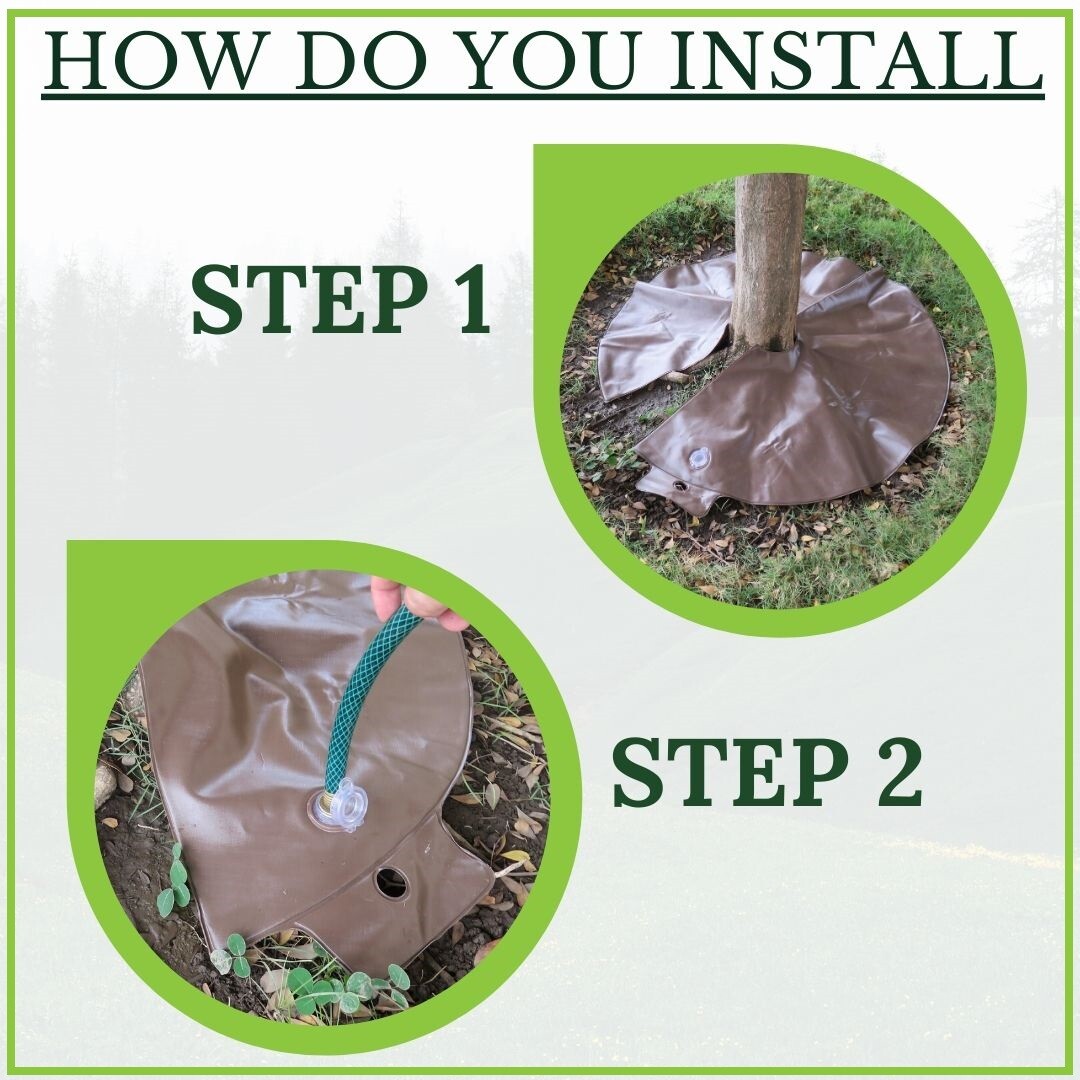 HOW DO YOU INSTALL

STEP 1

STEP 2