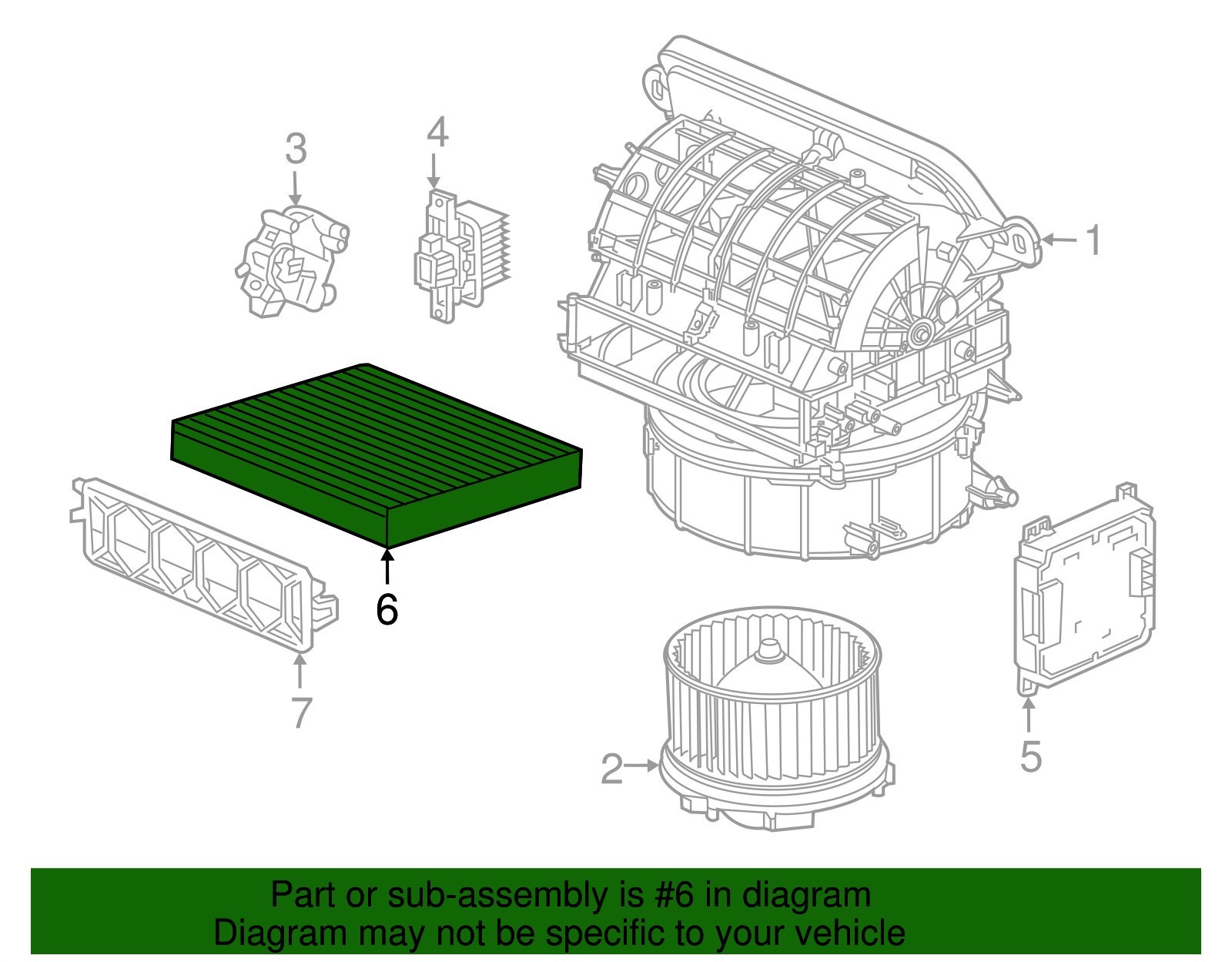 3

4

1

6

7

2

5

Part or sub-assembly is #6 in diagram
Diagram may not be specific to your vehicle