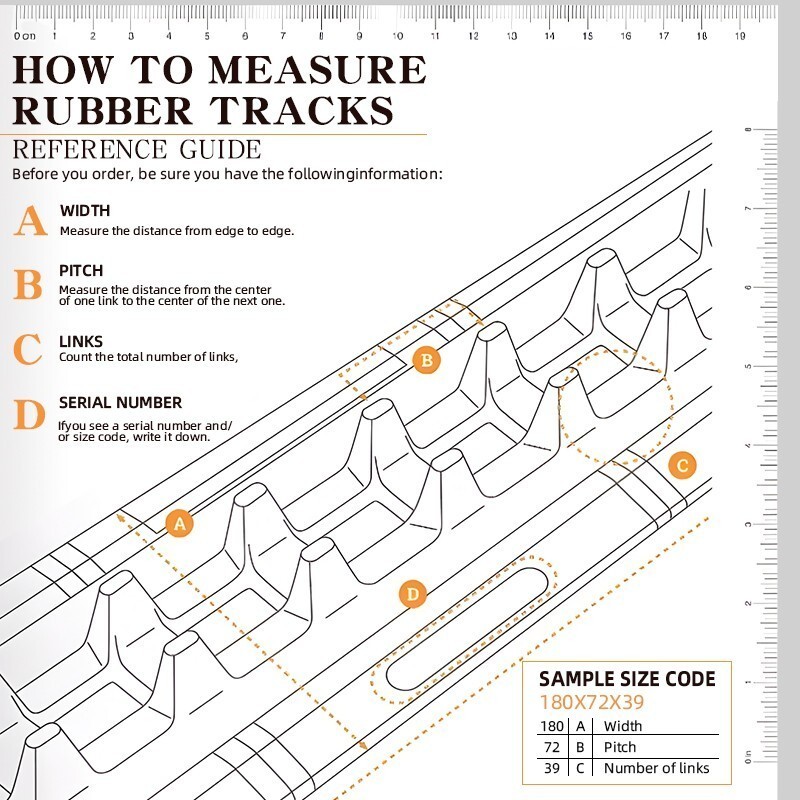 0 cm 1 2 3 4 5 6 7 8 9 10 11 12 13 14 15 16 17 18 19

HOW TO MEASURE RUBBER TRACKS

REFERENCE GUIDE

Before you order, be sure you have the followinginformation:

A WIDTH
Measure the distance from edge to edge.

B PITCH
Measure the distance from the center of one link to the center of the next one.

C LINKS
Count the total number of links,

D SERIAL NUMBER
Ifyou see a serial number and/ or size code, write it down.

B

C

A

D

8 7 6 5 4 3 2 1 0 in

SAMPLE SIZE CODE
180X72X39

| 180 | A | Width |
|---|---|---|
| 72 | B | Pitch |
| 39 | C | Number of links |