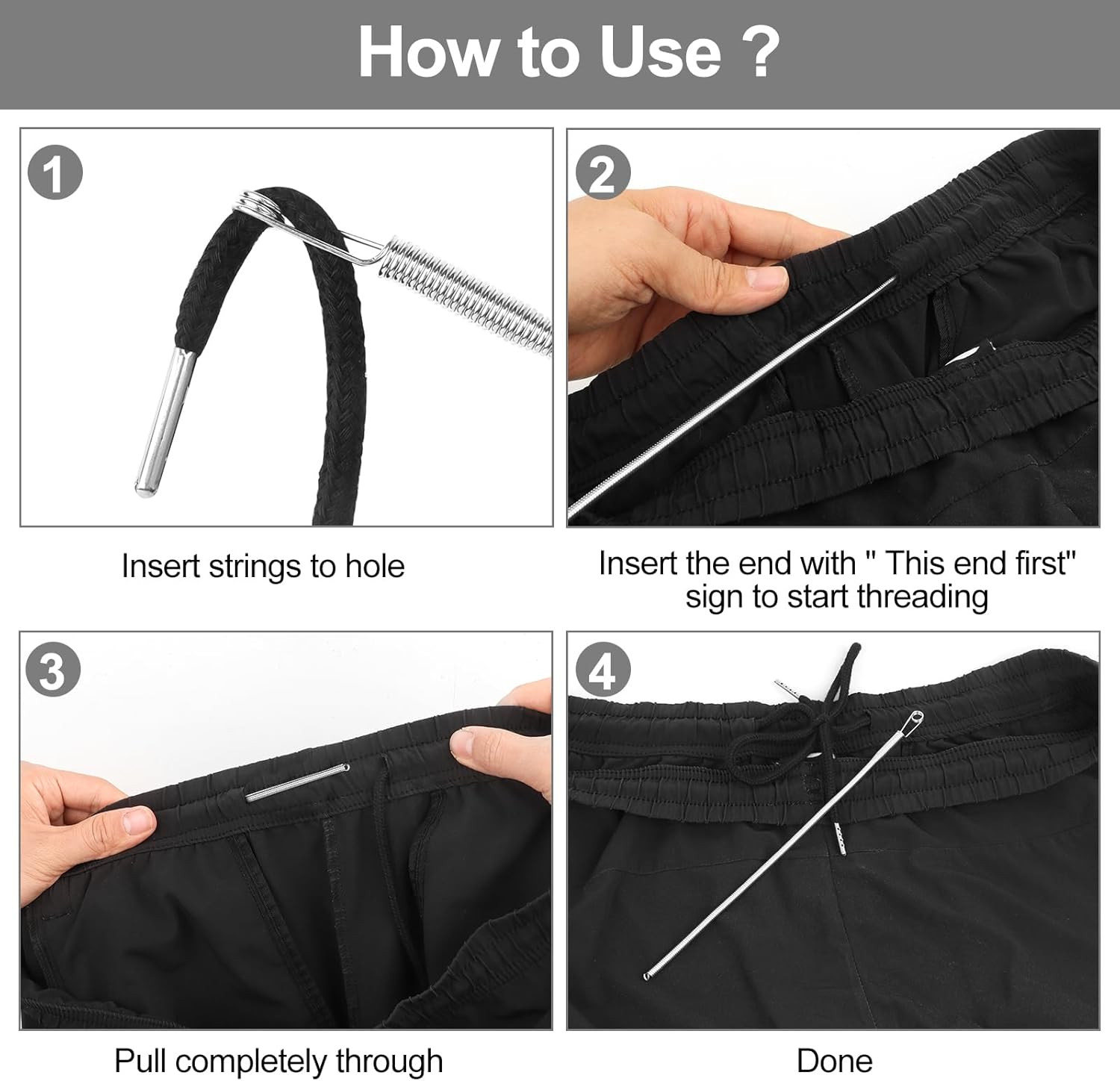 How to Use ?

1

Insert strings to hole

2

Insert the end with " This end first" sign to start threading

3

Pull completely through

4

Done