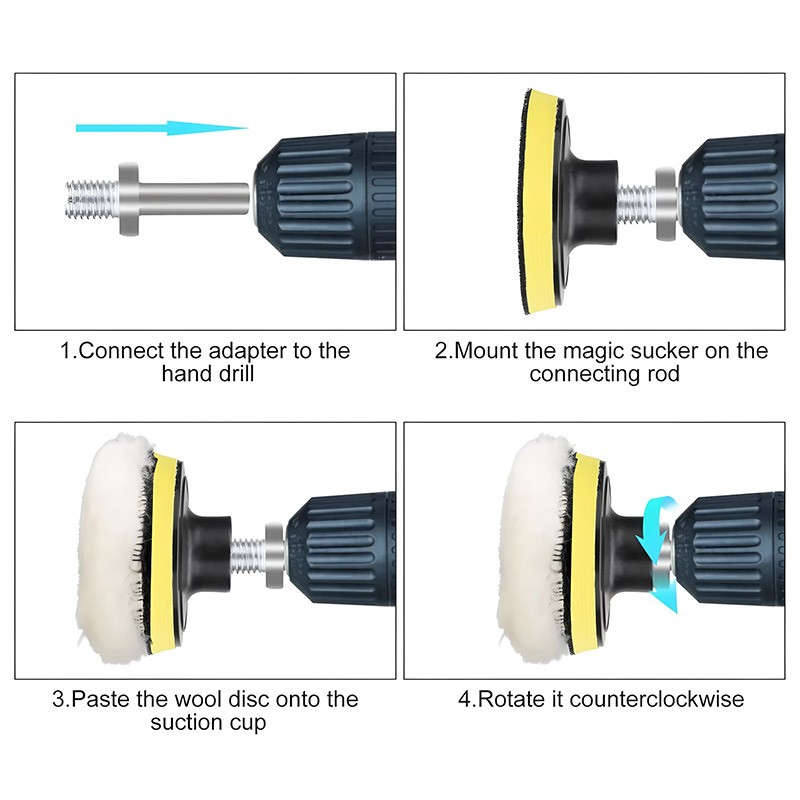 1.Connect the adapter to the hand drill

2.Mount the magic sucker on the connecting rod

3.Paste the wool disc onto the suction cup

4.Rotate it counterclockwise