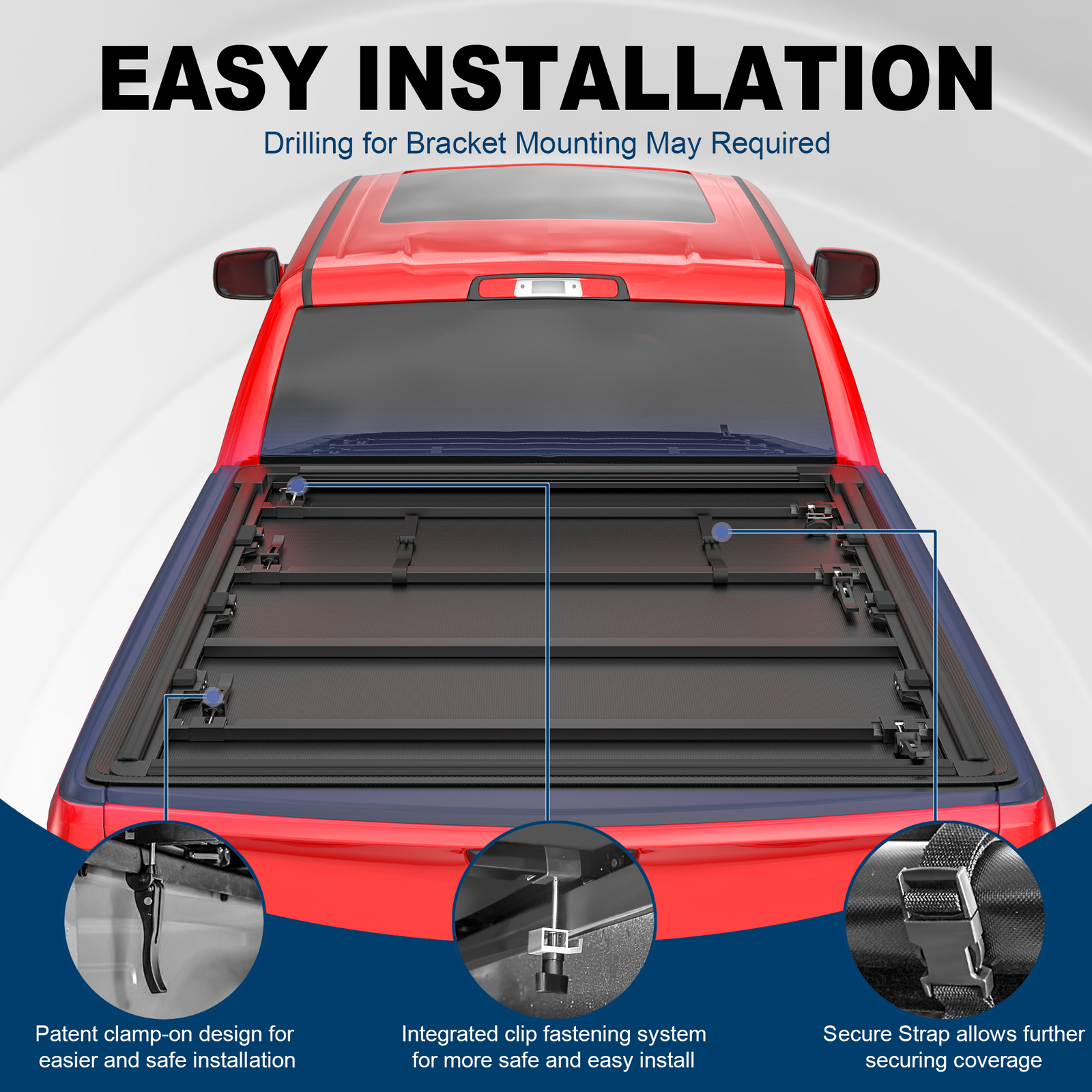 EASY INSTALLATION

Drilling for Bracket Mounting May Required

Patent clamp-on design for easier and safe installation

Integrated clip fastening system for more safe and easy install

Secure Strap allows further securing coverage