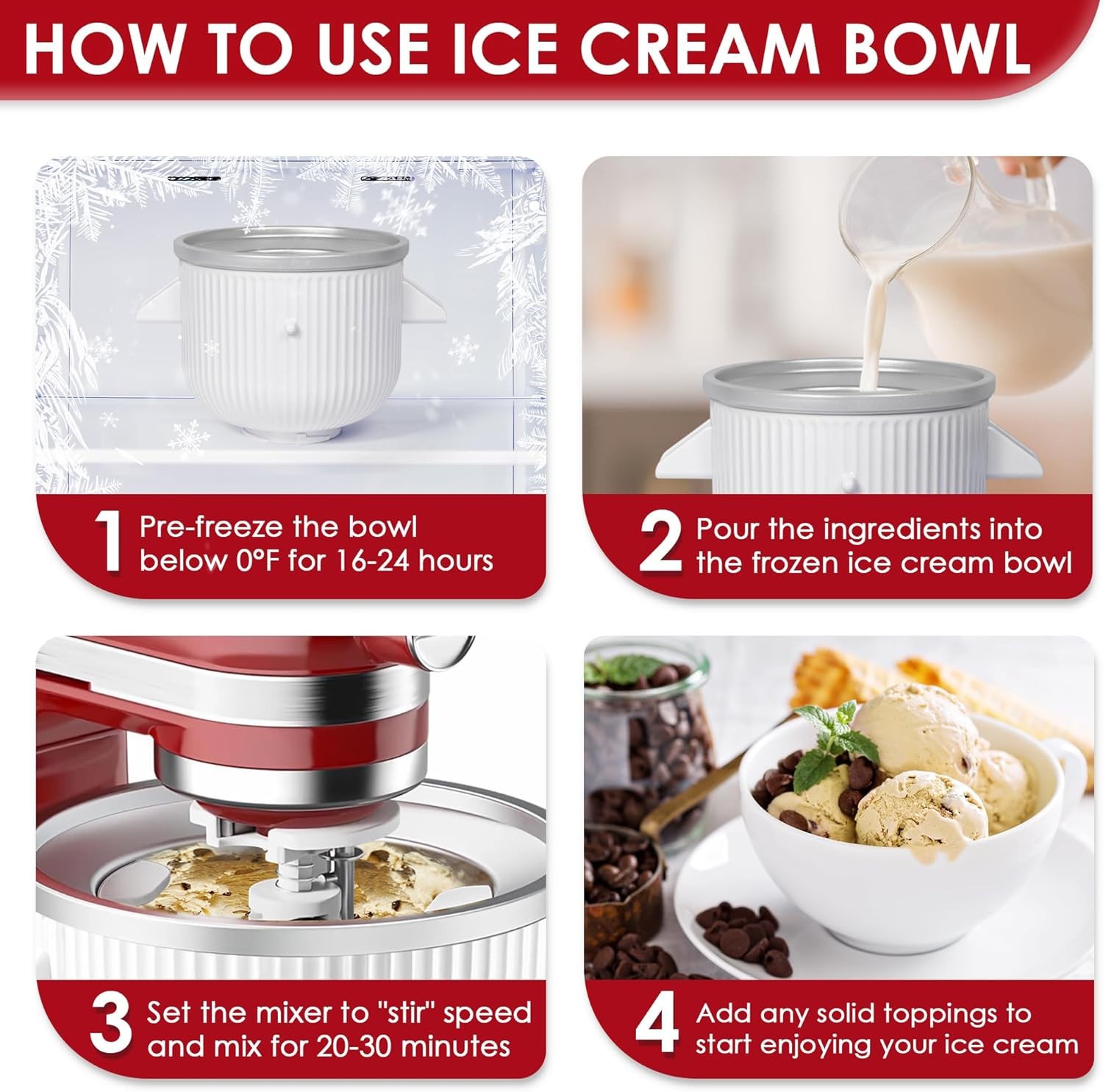 HOW TO USE ICE CREAM BOWL

1 Pre-freeze the bowl below 0°F for 16-24 hours

2 Pour the ingredients into the frozen ice cream bowl

3 Set the mixer to "stir" speed and mix for 20-30 minutes

4 Add any solid toppings to start enjoying your ice cream