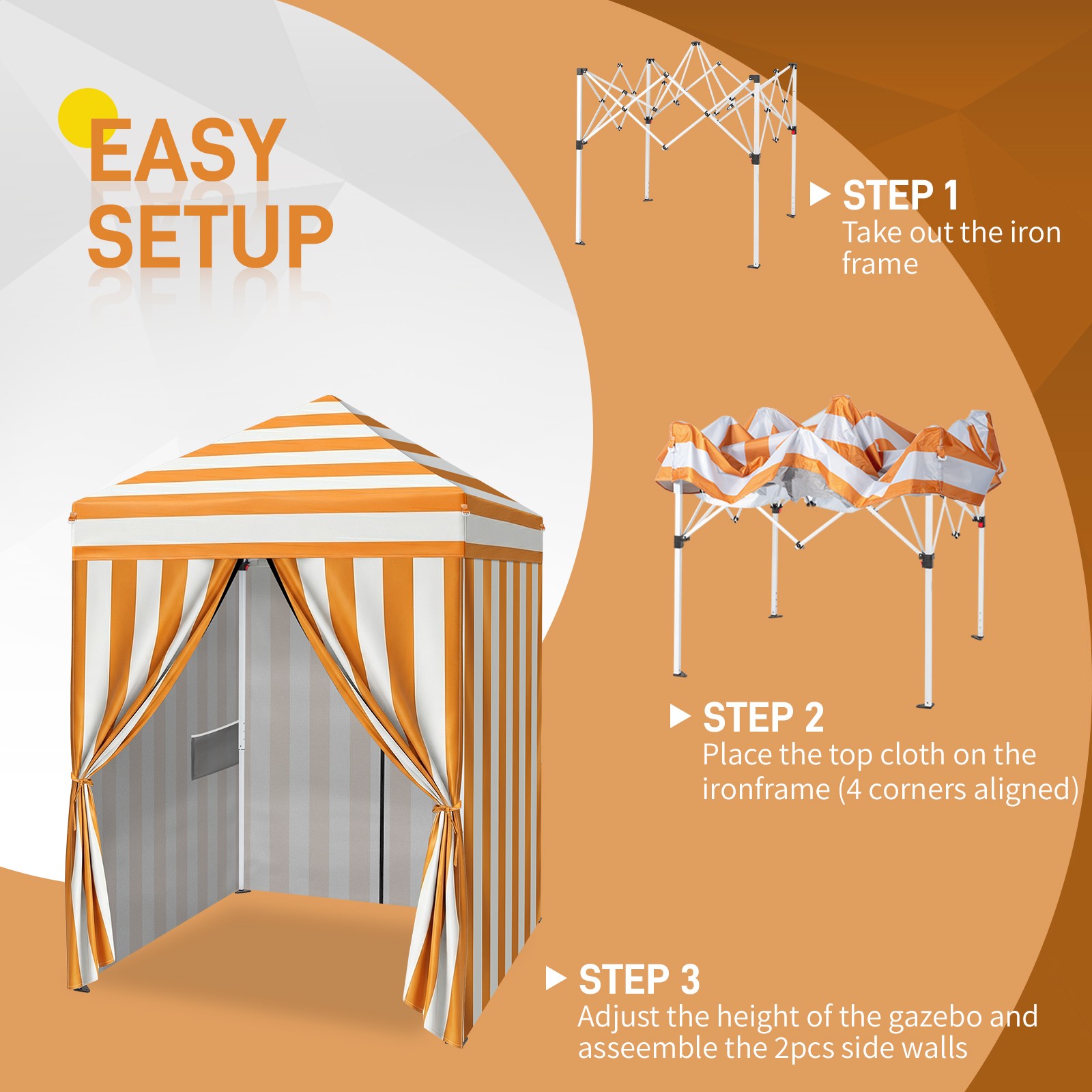 EASY SETUP

STEP 1
Take out the iron frame

STEP 2
Place the top cloth on the ironframe (4 corners aligned)

STEP 3
Adjust the height of the gazebo and asseemble the 2pcs side walls