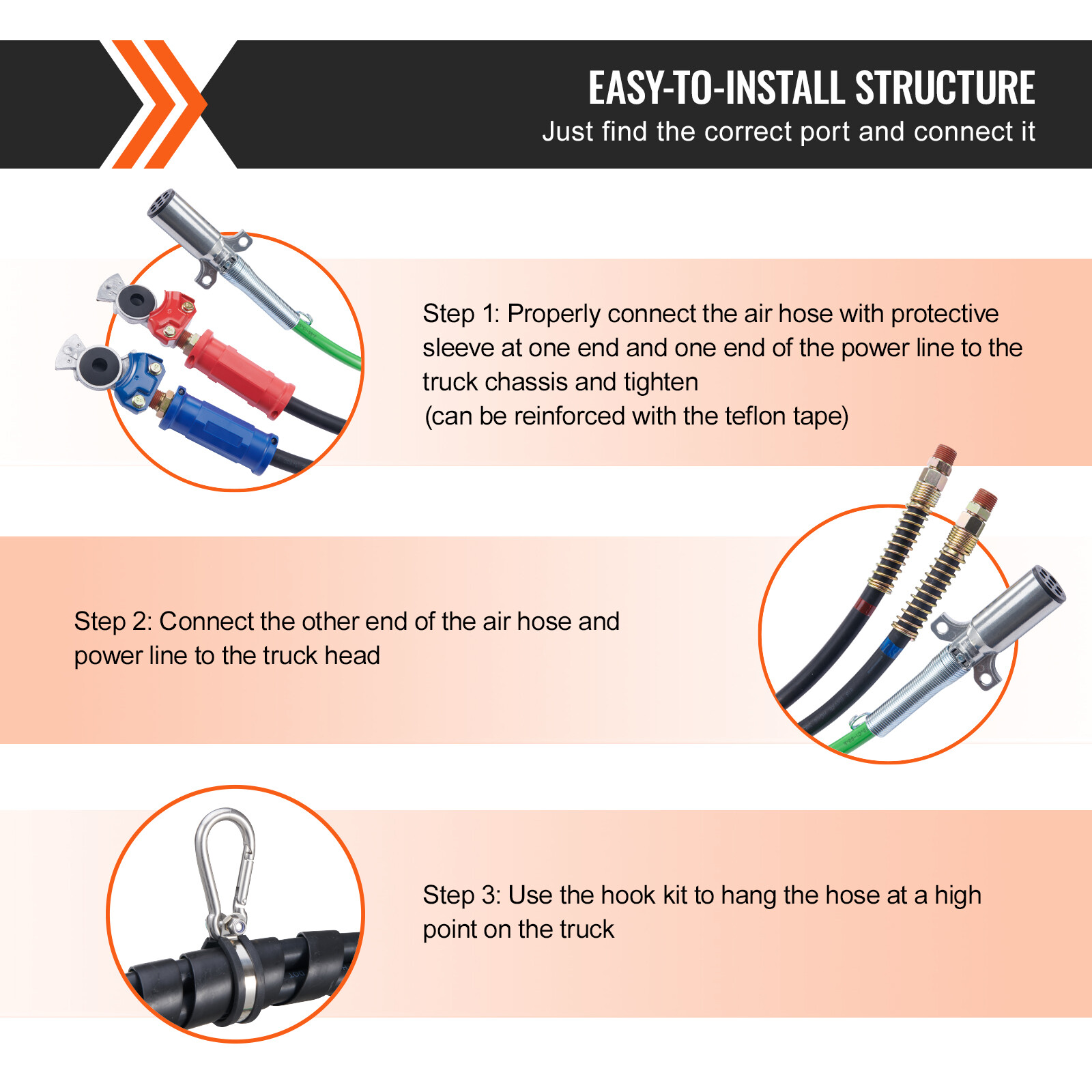 EASY-TO-INSTALL STRUCTURE
Just find the correct port and connect it

Step 1: Properly connect the air hose with protective sleeve at one end and one end of the power line to the truck chassis and tighten
(can be reinforced with the teflon tape)

Step 2: Connect the other end of the air hose and power line to the truck head

Step 3: Use the hook kit to hang the hose at a high point on the truck