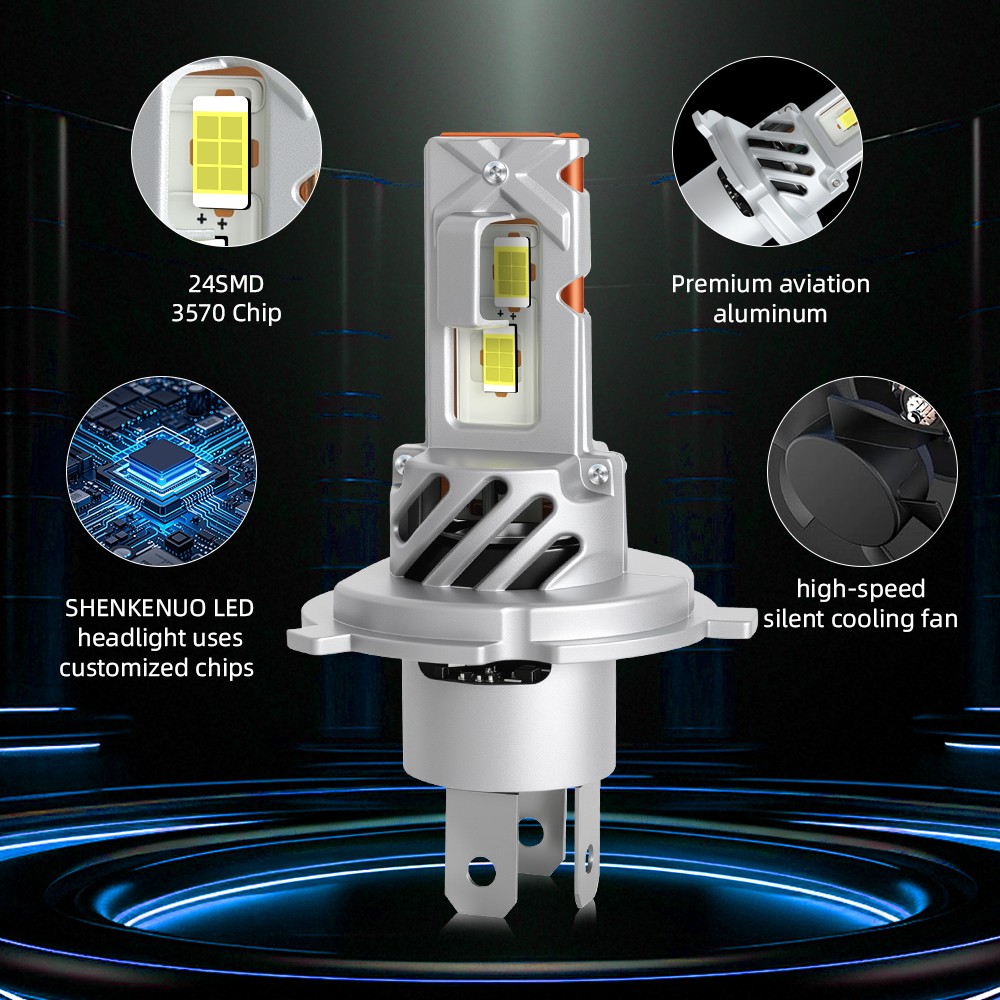 24SMD
3570 Chip

Premium aviation
aluminum

SHENKENUO LED
headlight uses
customized chips

high-speed
silent cooling fan