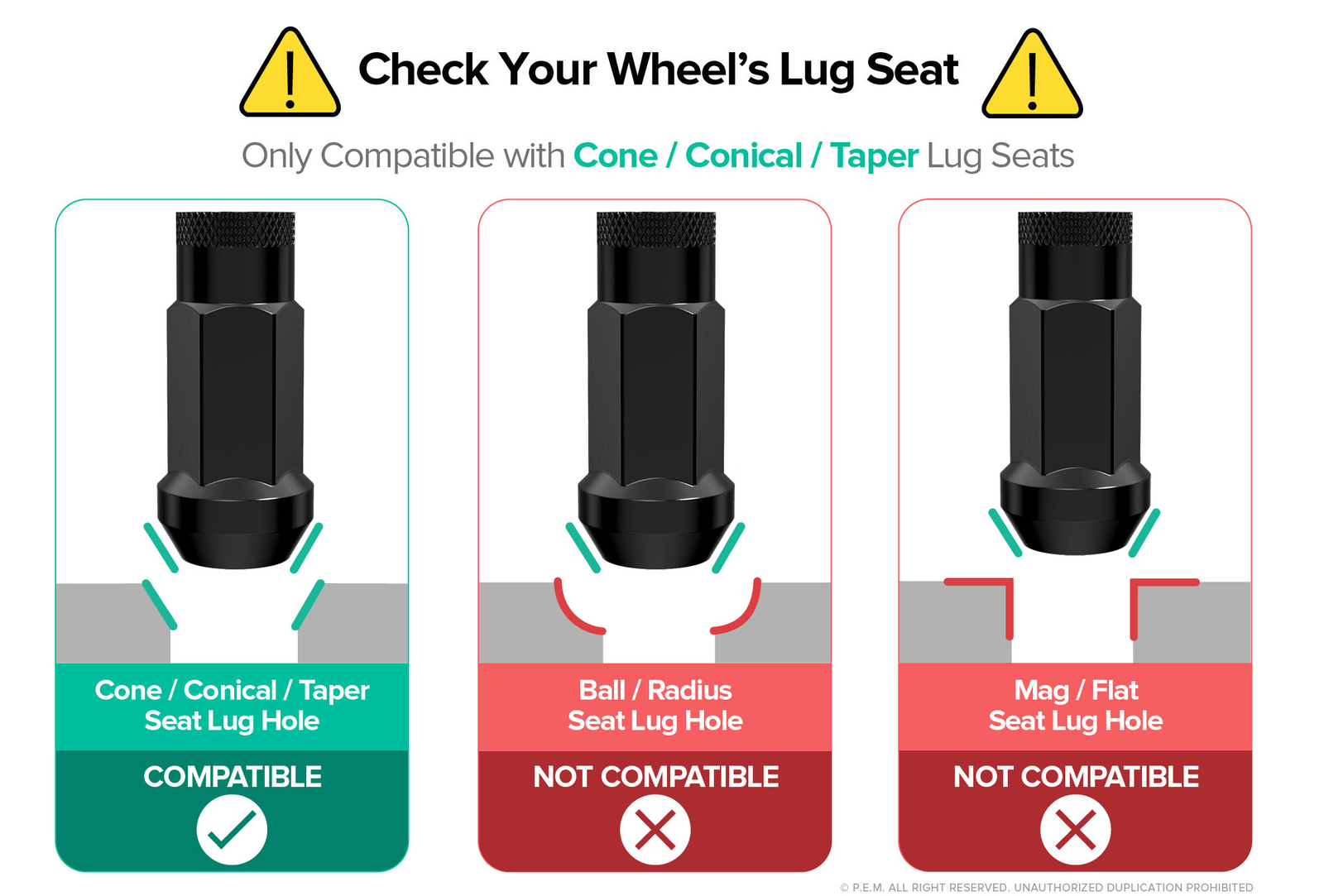 Check Your Wheel's Lug Seat

Only Compatible with Cone / Conical / Taper Lug Seats

Cone / Conical / Taper
Seat Lug Hole

COMPATIBLE

Ball / Radius
Seat Lug Hole

NOT COMPATIBLE

Mag / Flat
Seat Lug Hole

NOT COMPATIBLE

© P.E.M. ALL RIGHT RESERVED. UNAUTHORIZED DUPLICATION PROHIBITED