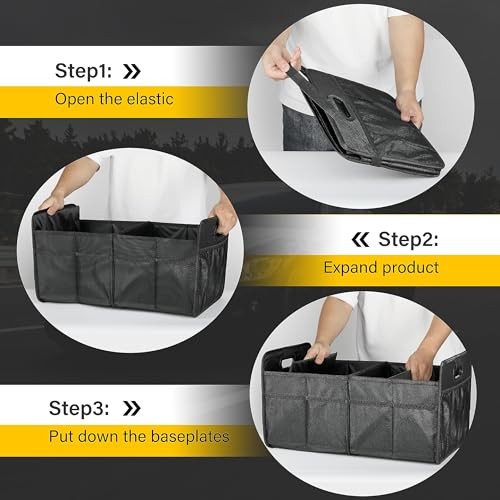 Step1: »

Open the elastic

« Step2:

Expand product

Step3: »

Put down the baseplates