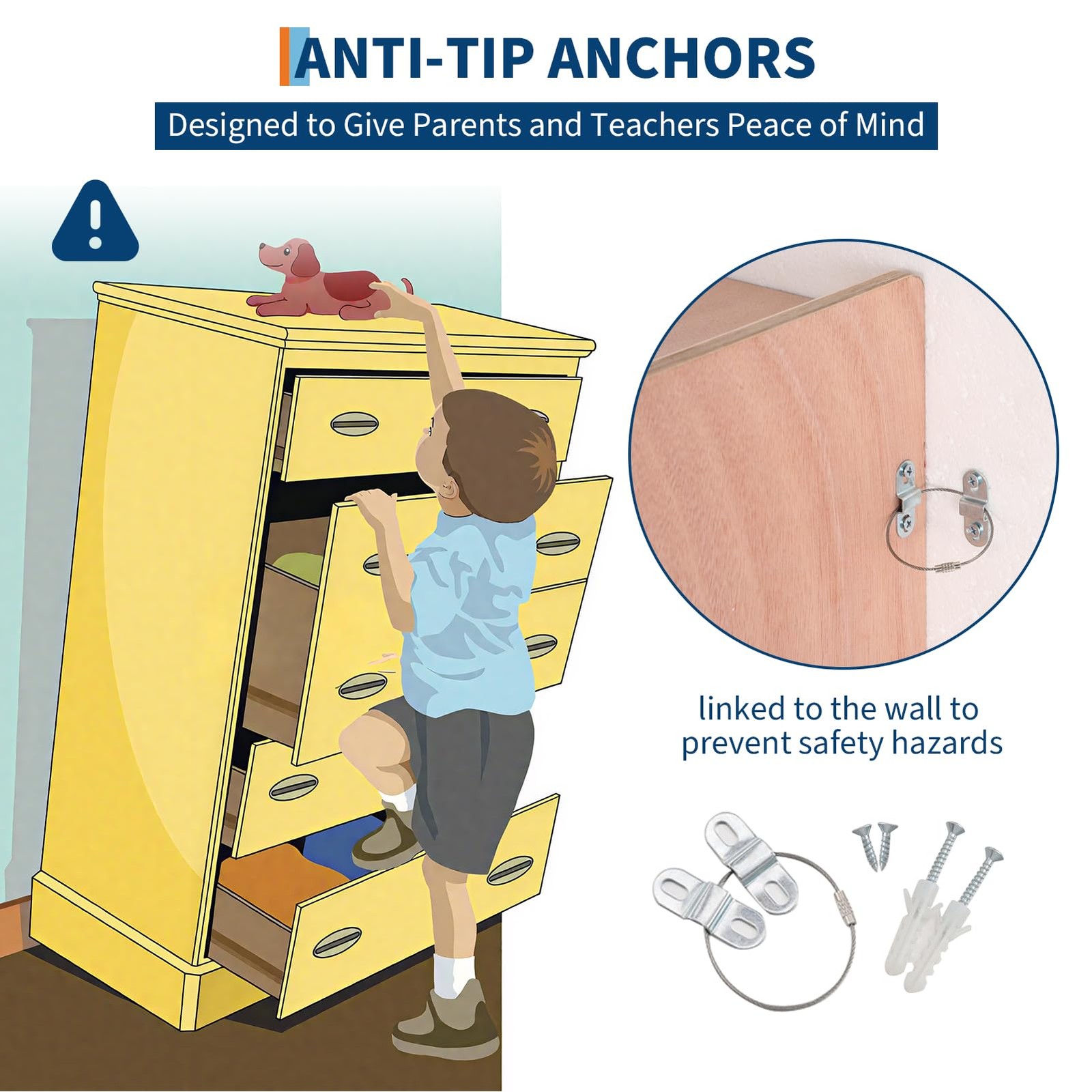 ANTI-TIP ANCHORS

Designed to Give Parents and Teachers Peace of Mind

linked to the wall to prevent safety hazards