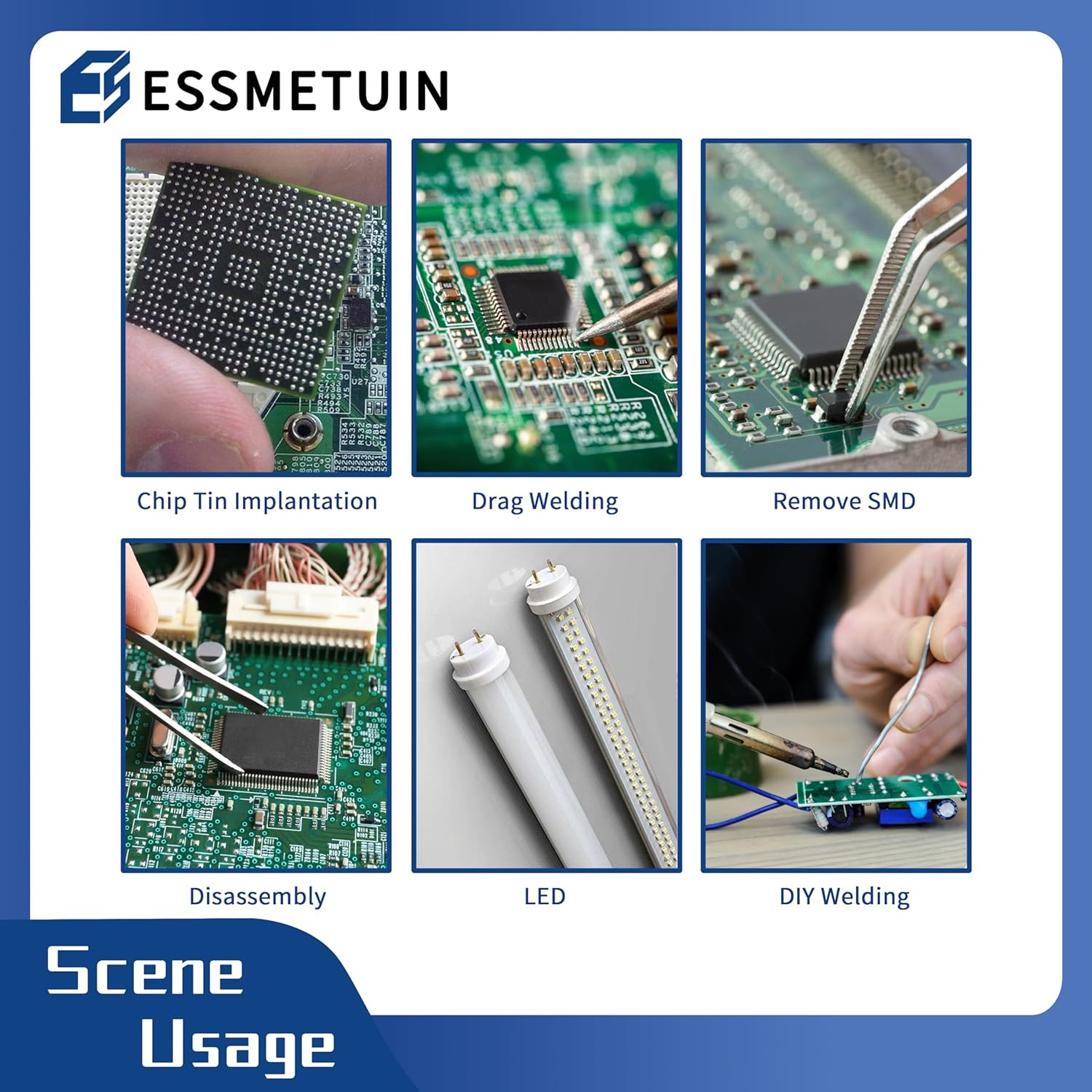 ESSMETUIN

Chip Tin Implantation

Drag Welding

Remove SMD

Disassembly

LED

DIY Welding

Scene
Usage