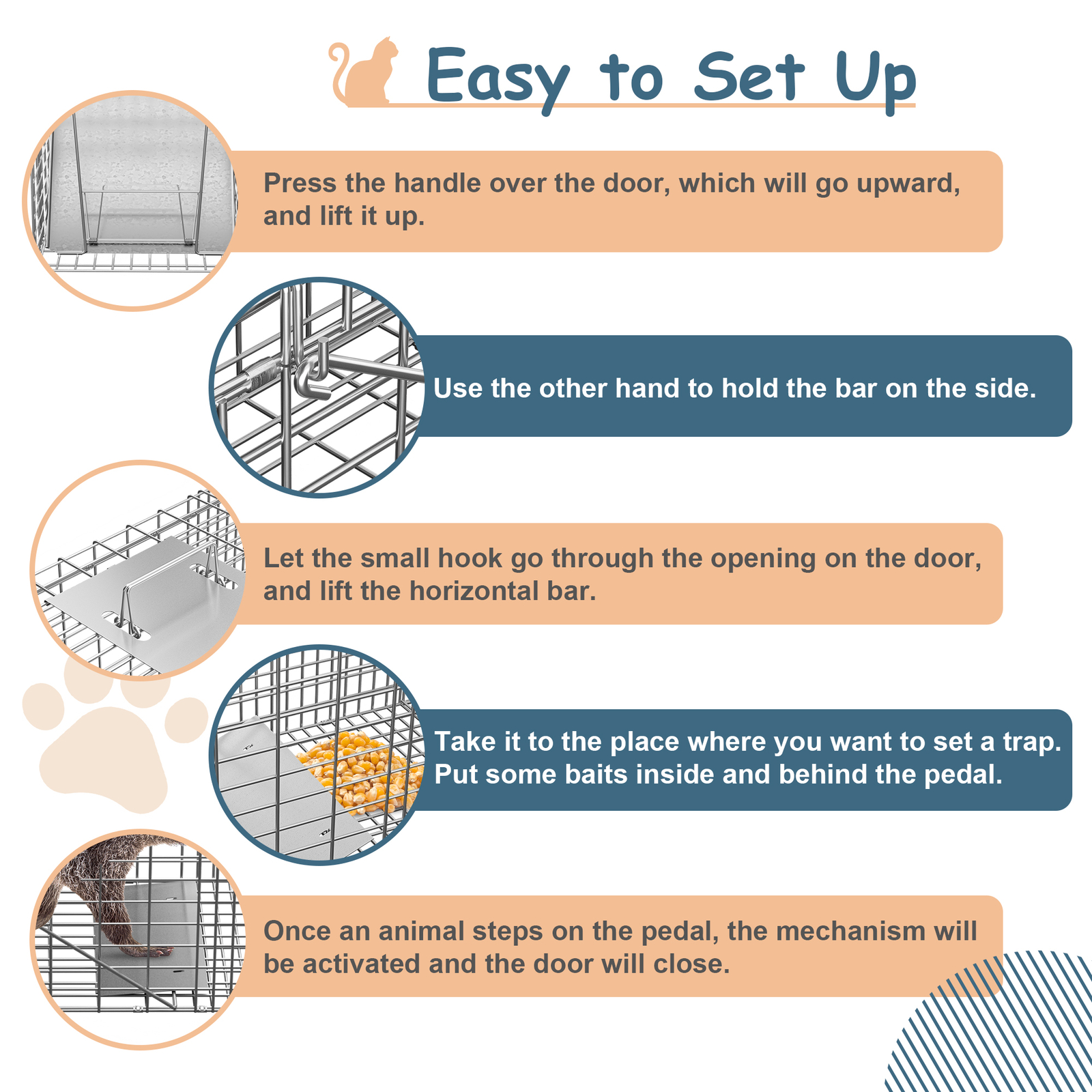 Easy to Set Up

Press the handle over the door, which will go upward, and lift it up.

Use the other hand to hold the bar on the side.

Let the small hook go through the opening on the door, and lift the horizontal bar.

Take it to the place where you want to set a trap. Put some baits inside and behind the pedal.

Once an animal steps on the pedal, the mechanism will be activated and the door will close.