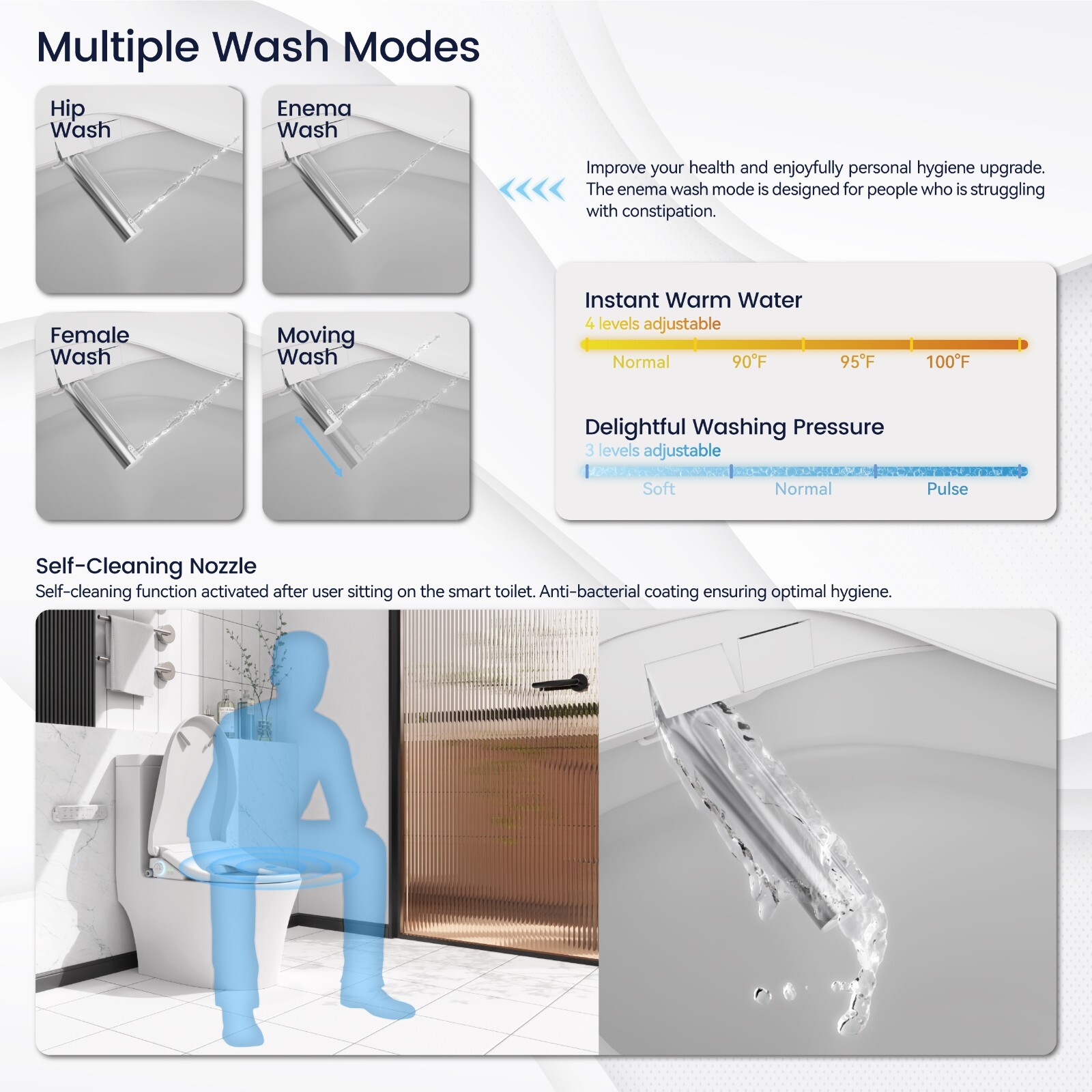 Multiple Wash Modes

Hip Wash

Enema Wash

Female Wash

Moving Wash

Improve your health and enjoyfully personal hygiene upgrade. The enema wash mode is designed for people who is struggling with constipation.

Instant Warm Water
4 levels adjustable
Normal 90°F 95°F 100°F

Delightful Washing Pressure
3 levels adjustable
Soft Normal Pulse

Self-Cleaning Nozzle
Self-cleaning function activated after user sitting on the smart toilet. Anti-bacterial coating ensuring optimal hygiene.