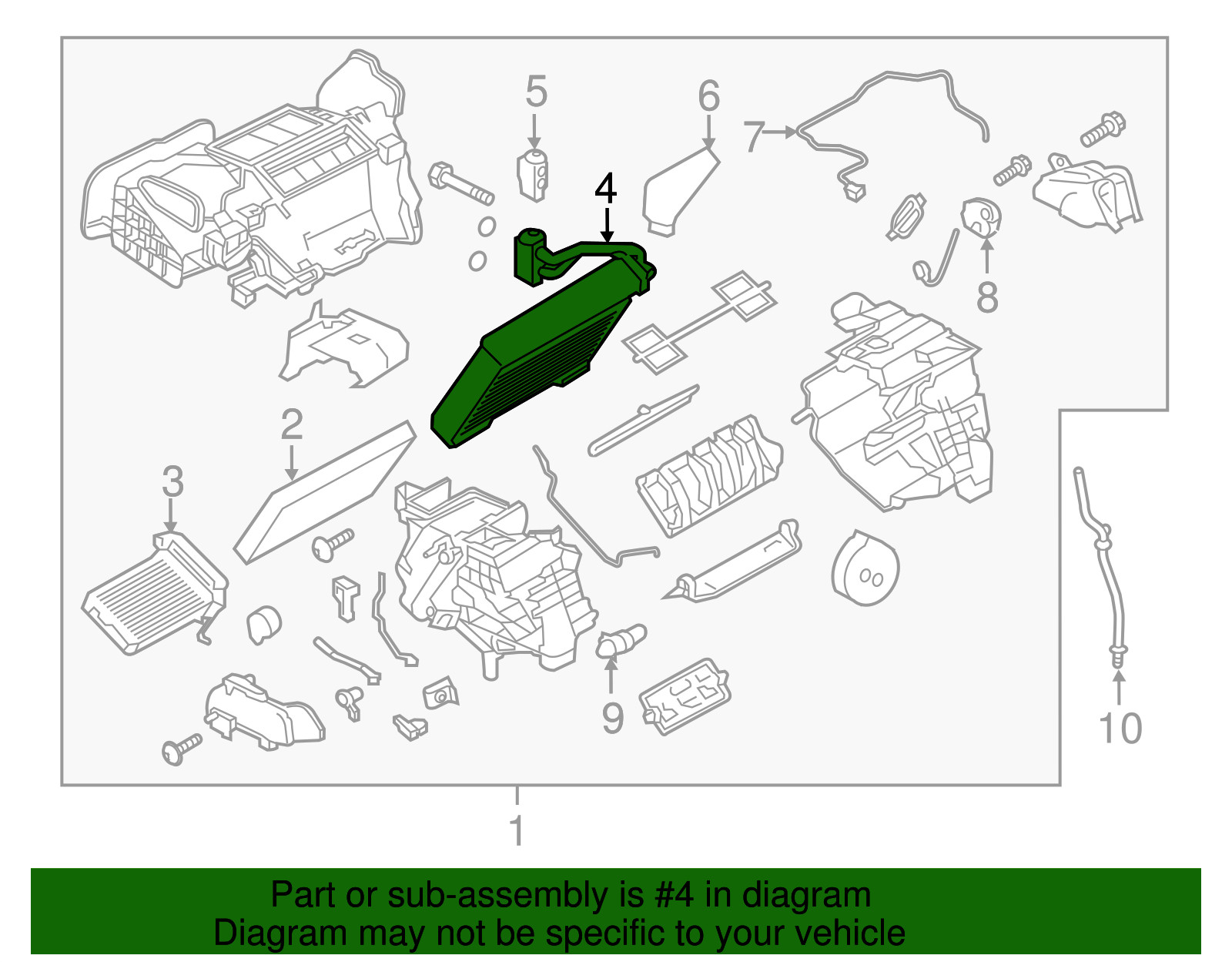 5
6
7
4
8
2
3
9
10
1

Part or sub-assembly is #4 in diagram
Diagram may not be specific to your vehicle