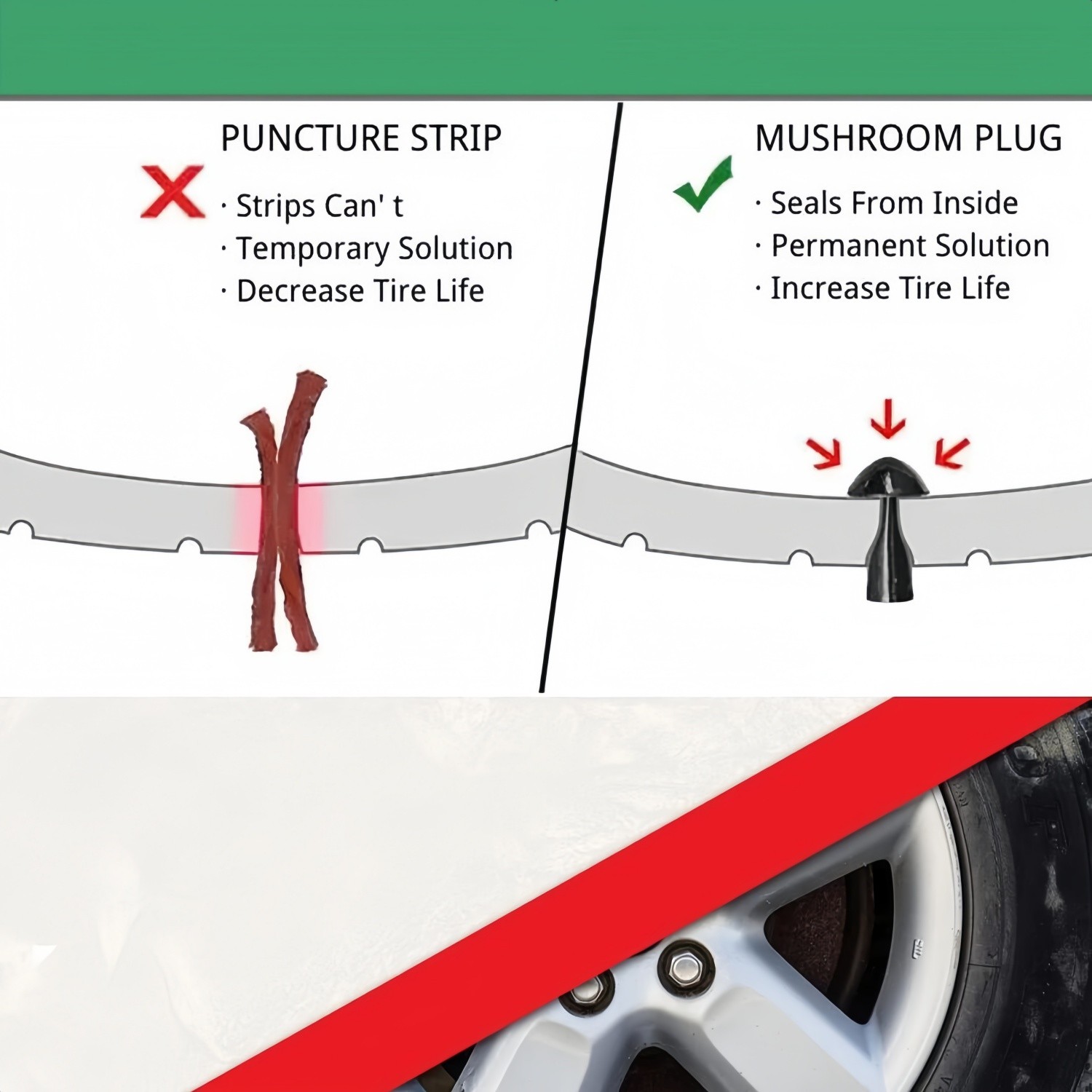 PUNCTURE STRIP

· Strips Can' t
· Temporary Solution
· Decrease Tire Life

MUSHROOM PLUG

· Seals From Inside
· Permanent Solution
· Increase Tire Life