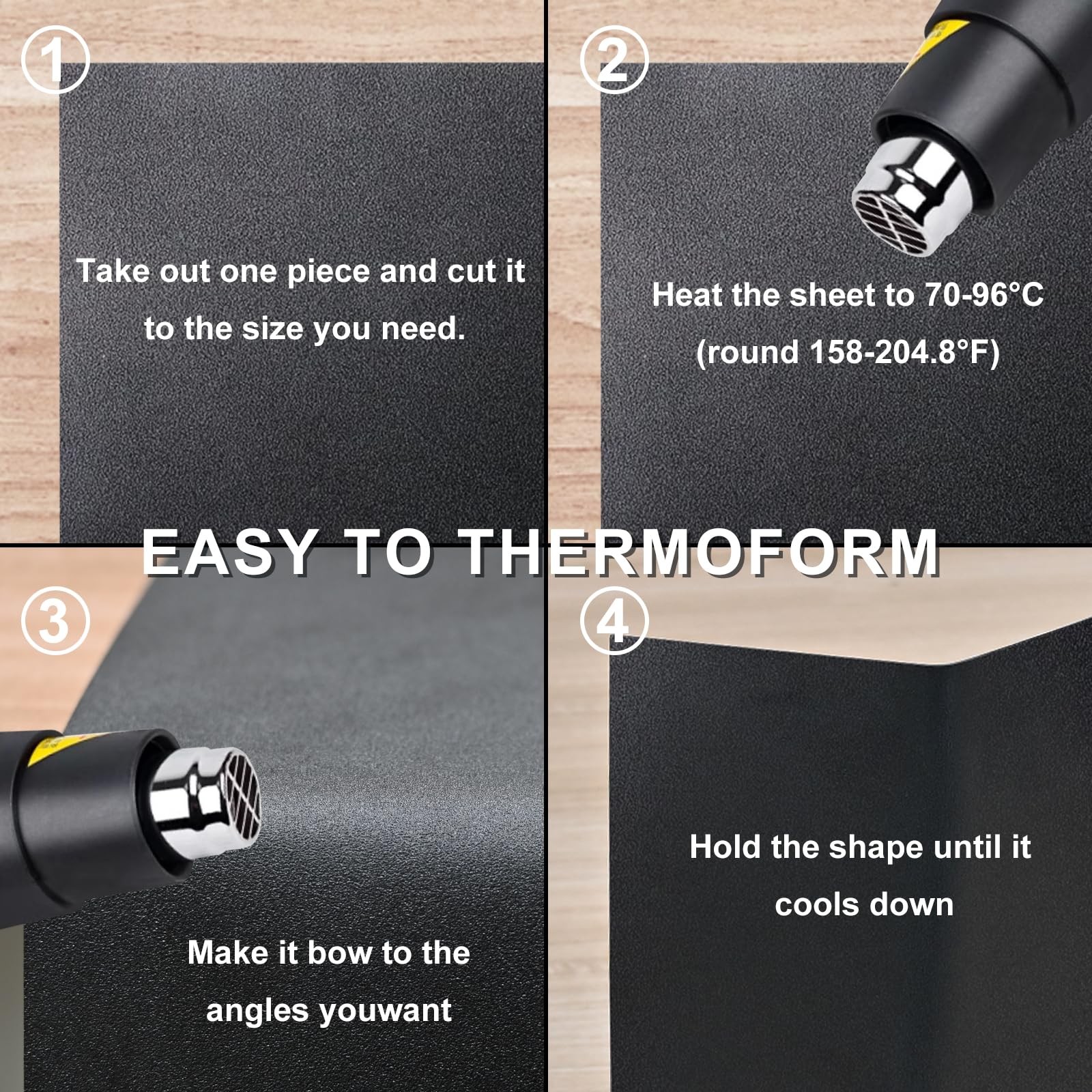 ①

Take out one piece and cut it to the size you need.

②

Heat the sheet to 70-96°C (round 158-204.8°F)

EASY TO THERMOFORM

③

Make it bow to the angles youwant

④

Hold the shape until it cools down