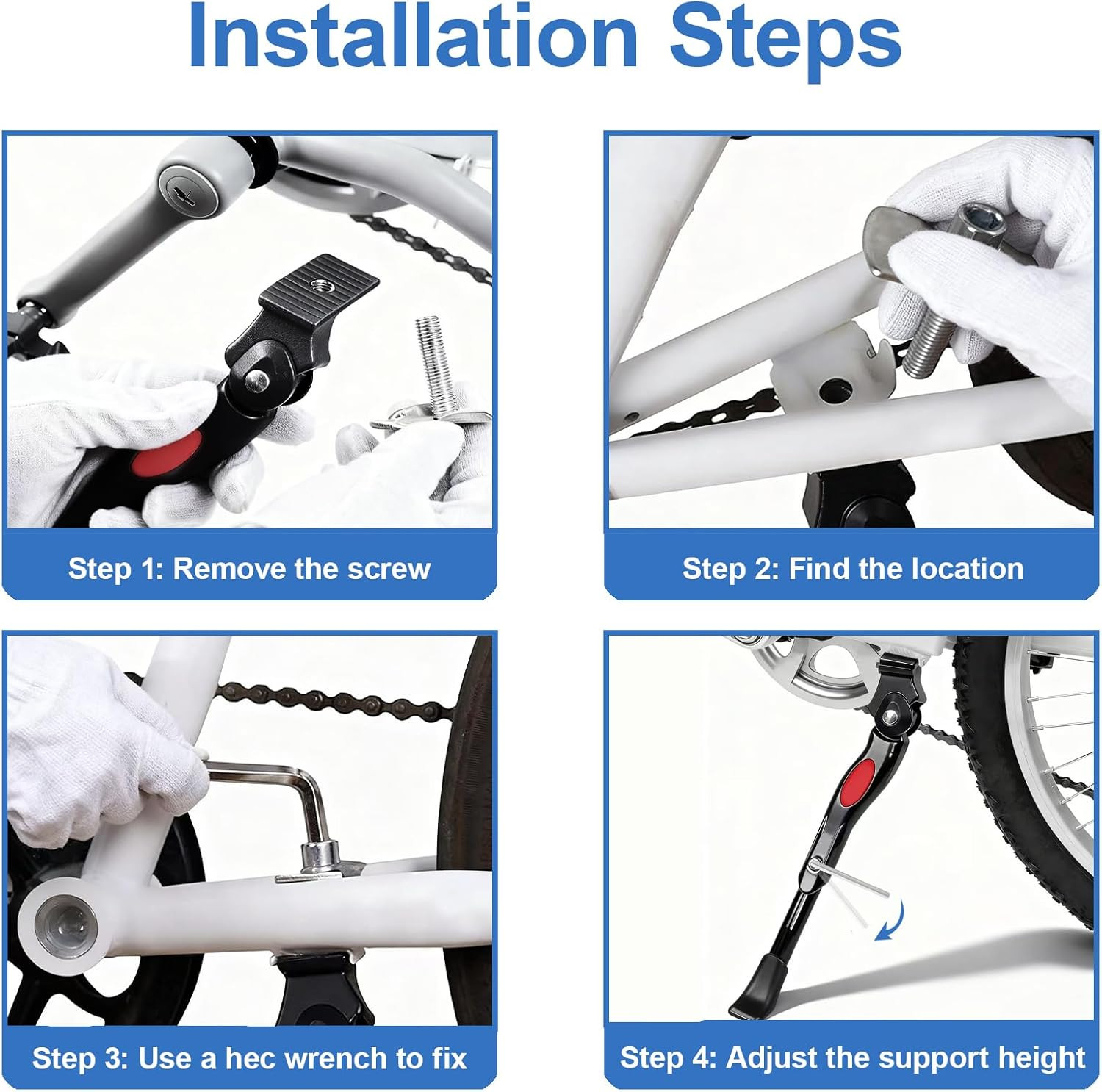 Installation Steps

Step 1: Remove the screw

Step 2: Find the location

Step 3: Use a hec wrench to fix

Step 4: Adjust the support height