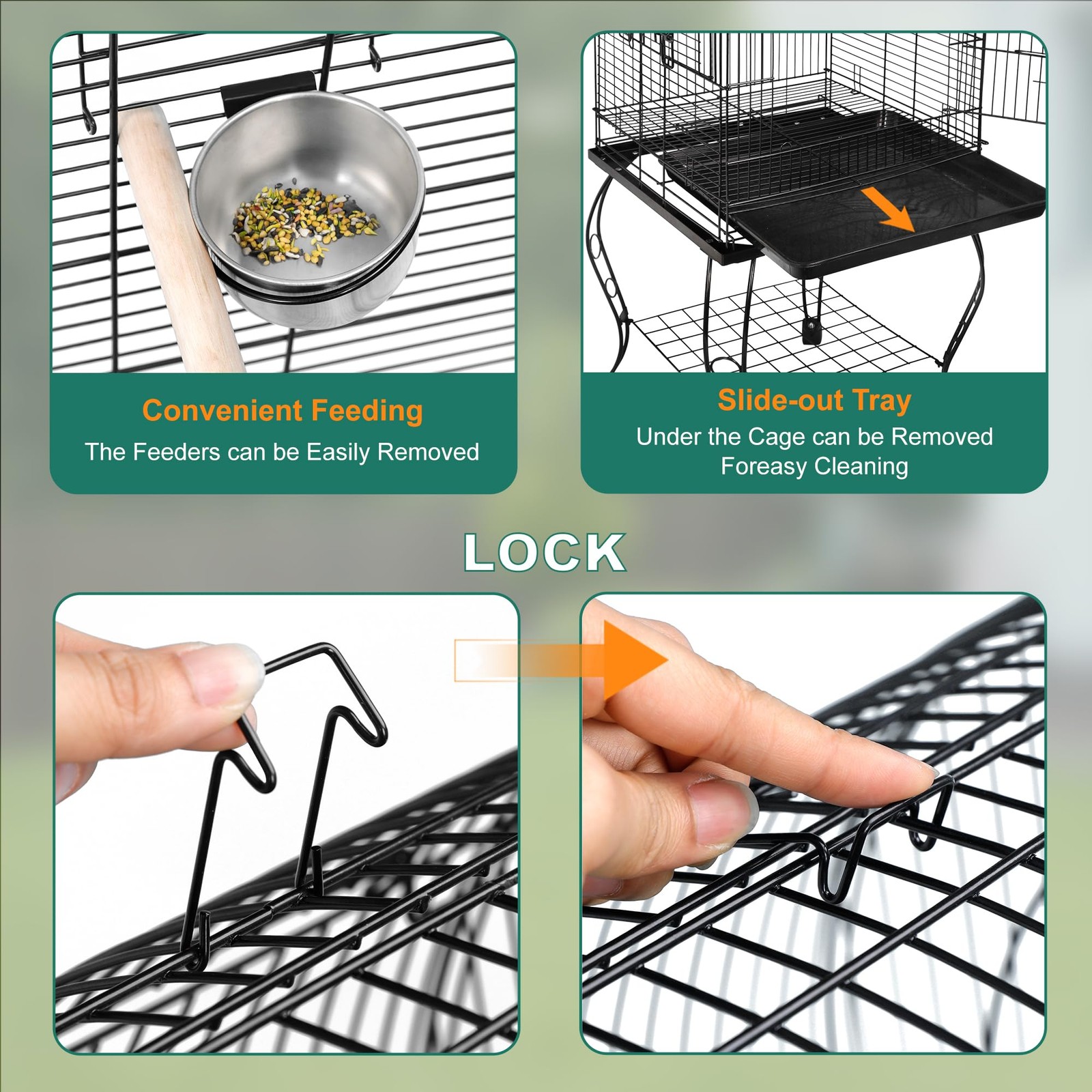 Convenient Feeding
The Feeders can be Easily Removed

Slide-out Tray
Under the Cage can be Removed Foreasy Cleaning

LOCK