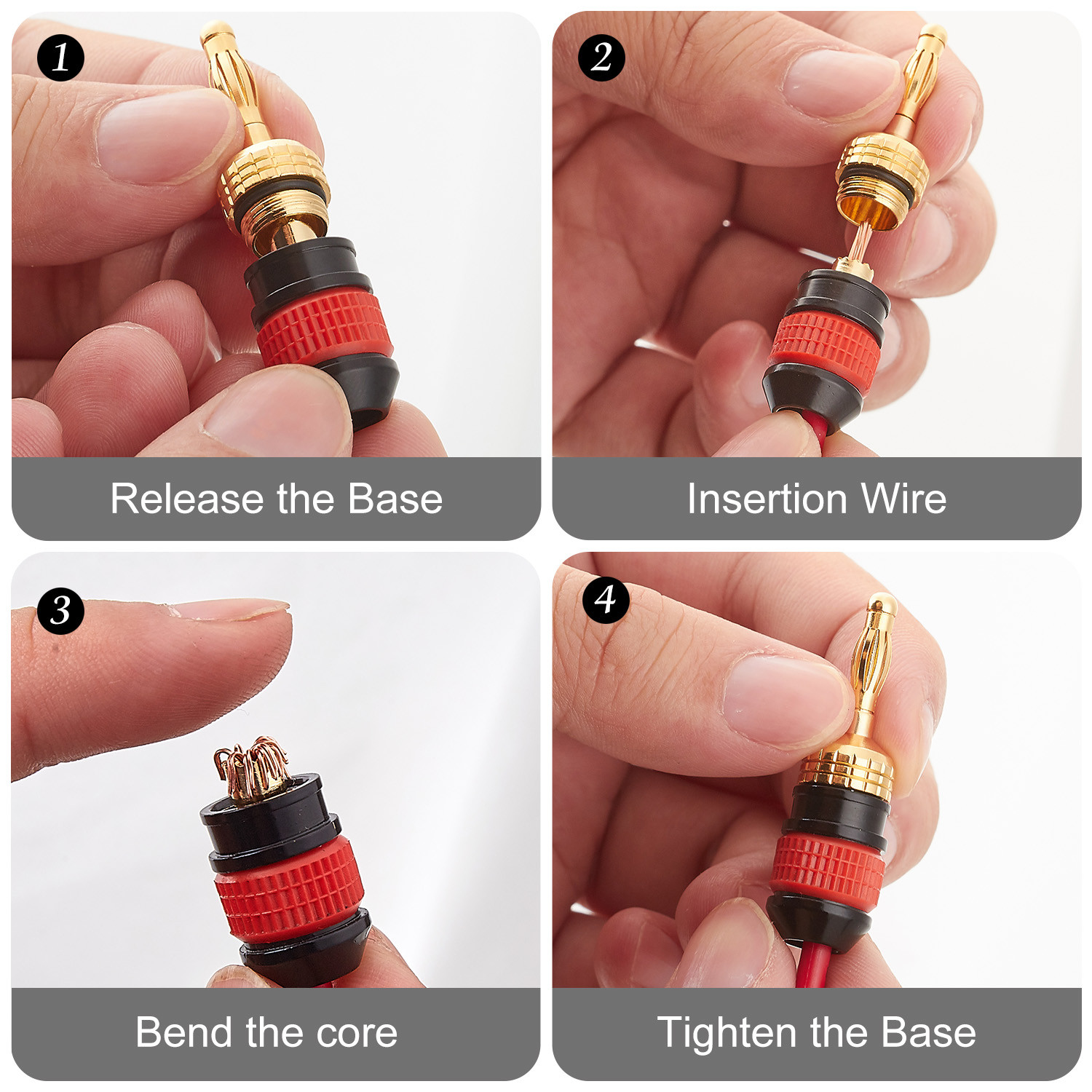 1
Release the Base

2
Insertion Wire

3
Bend the core

4
Tighten the Base