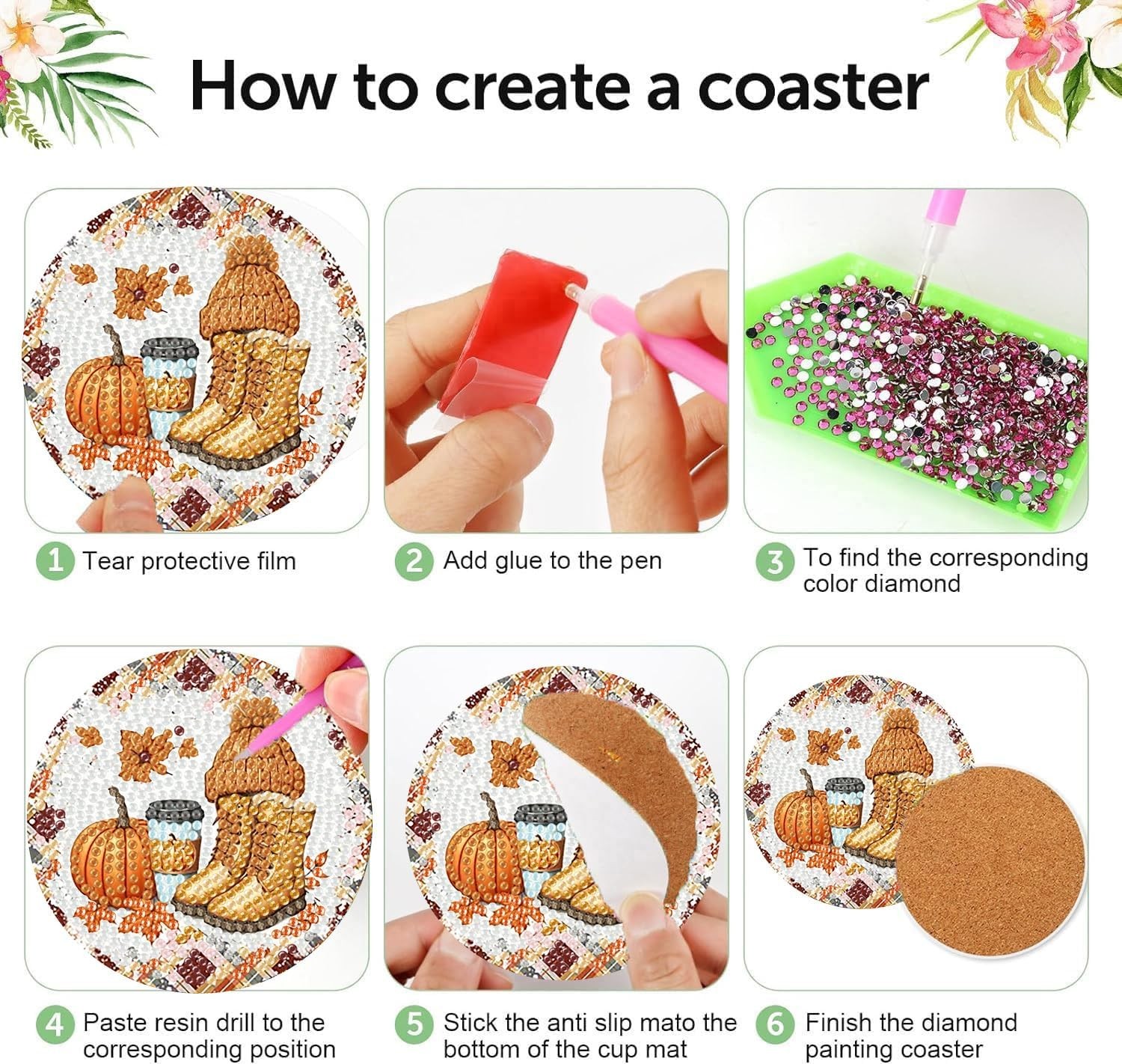 How to create a coaster

1 Tear protective film

2 Add glue to the pen

3 To find the corresponding color diamond

4 Paste resin drill to the corresponding position

5 Stick the anti slip mato the bottom of the cup mat

6 Finish the diamond painting coaster